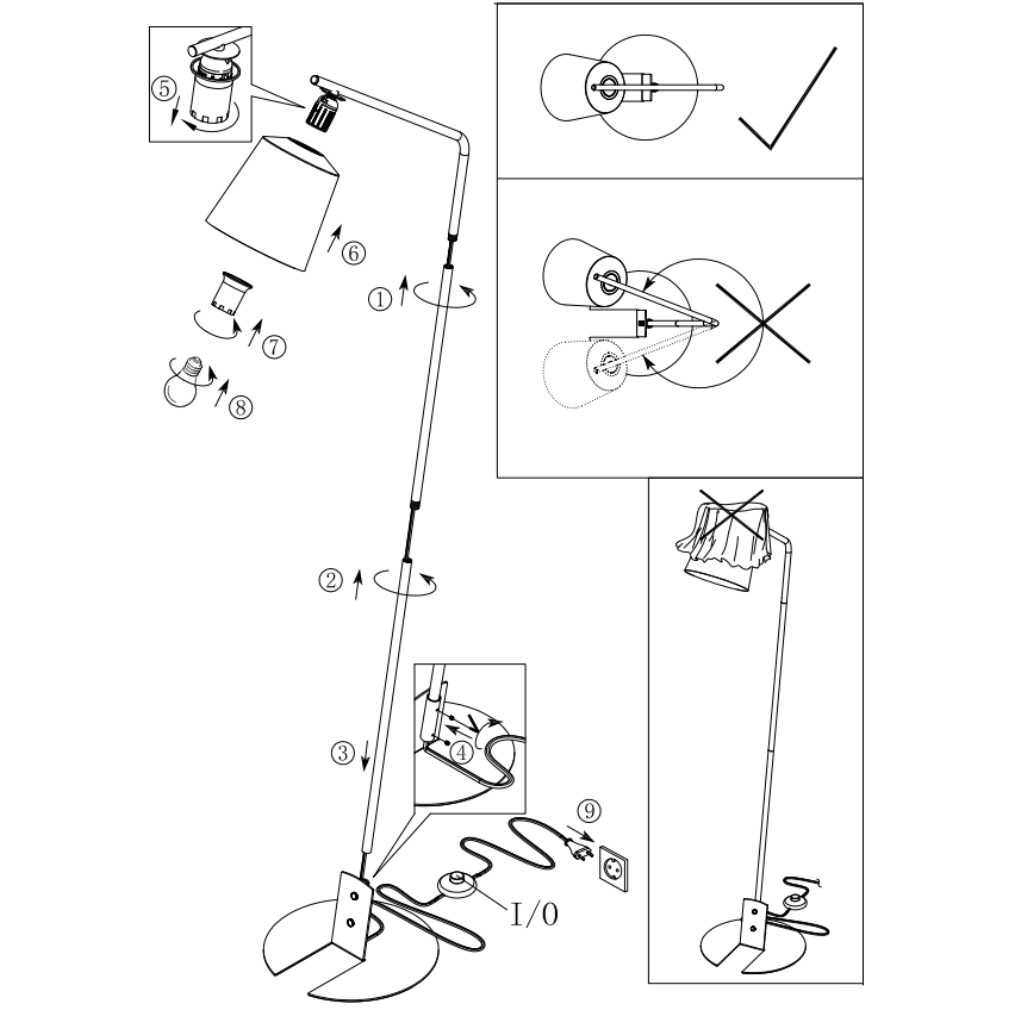 5
6
1
7
8
2
3
4
9
I/0