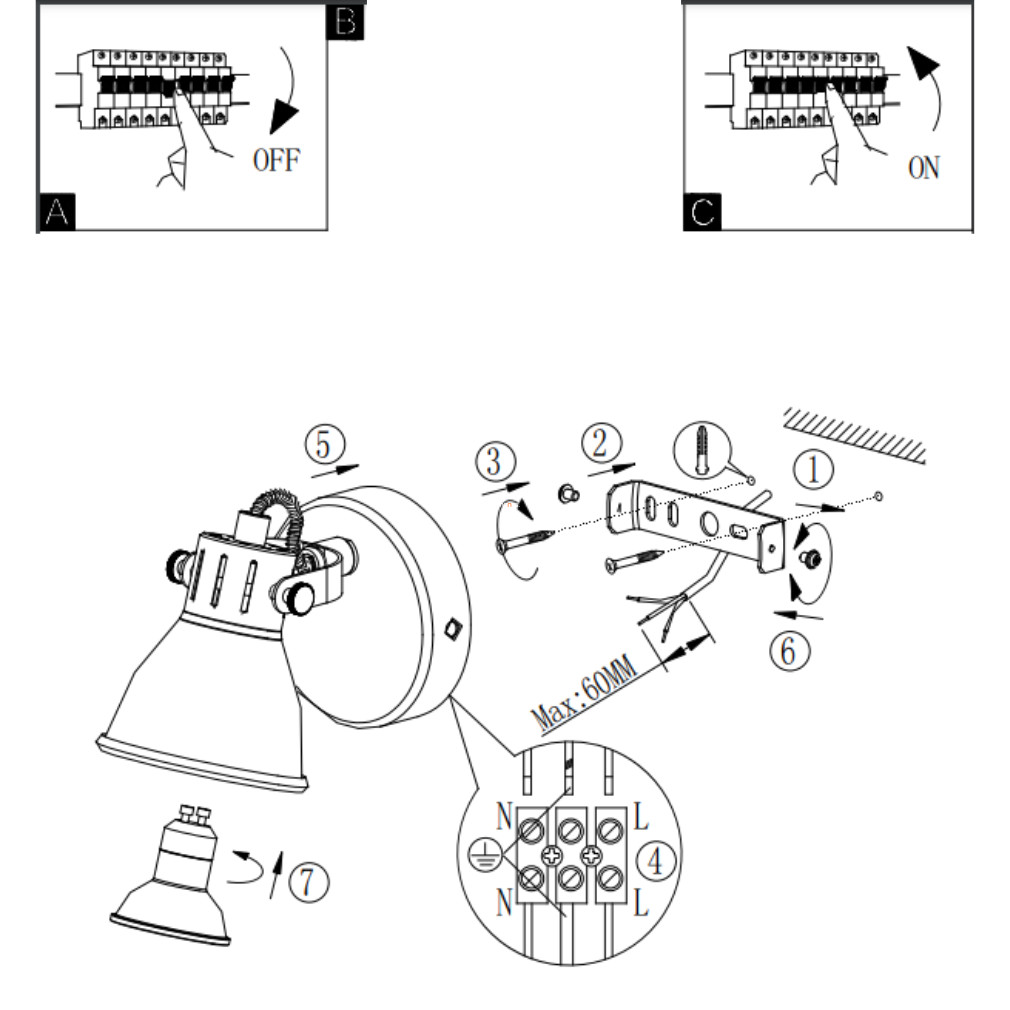 B

OFF

A

ON

C

⑤

③

②

①

⑥

Max:60MM

N

L

④

N

L

⑦