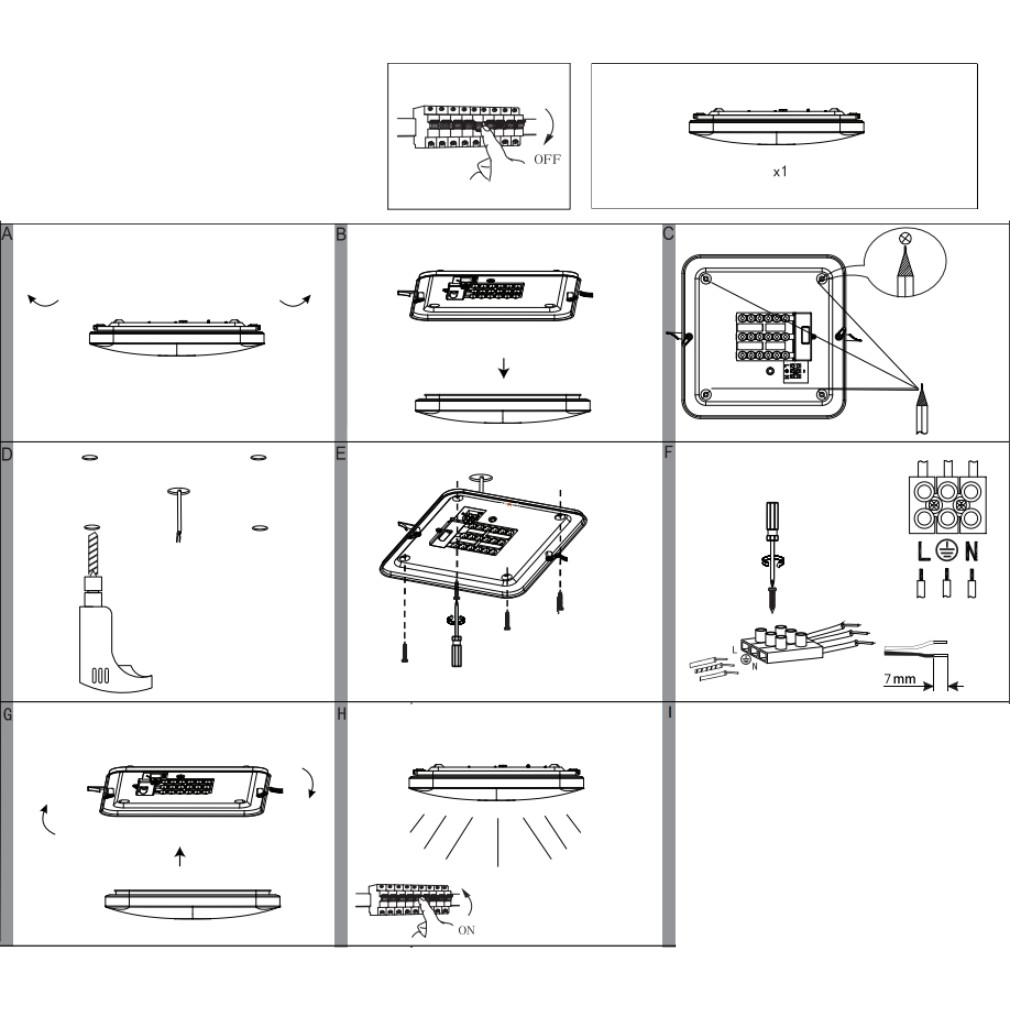 OFF

x1

A

B

C

D

E

F

L N

L
N

7 mm

G

H

ON

I