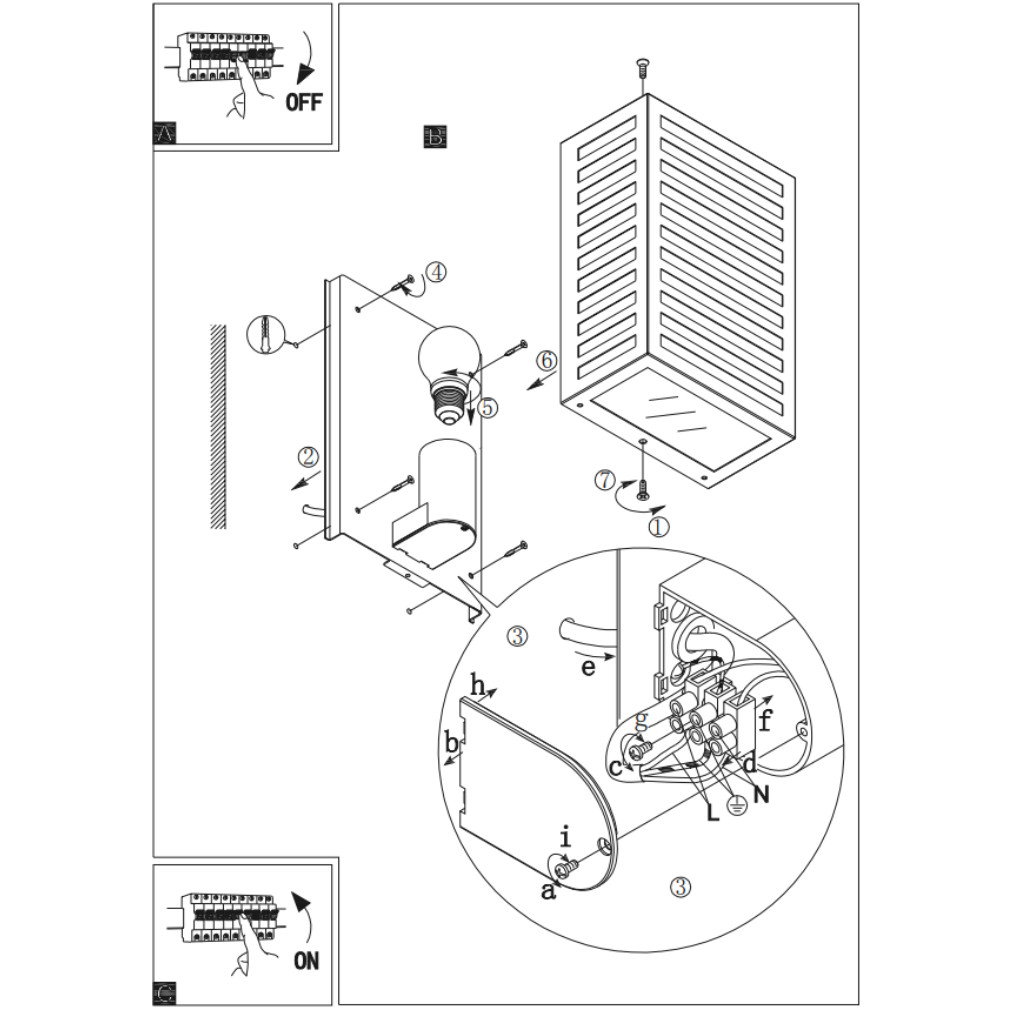 OFF
A
B
4
6
5
2
7
1
3
e
h
b
g
f
c
d
N
L
i
a
3
ON
C