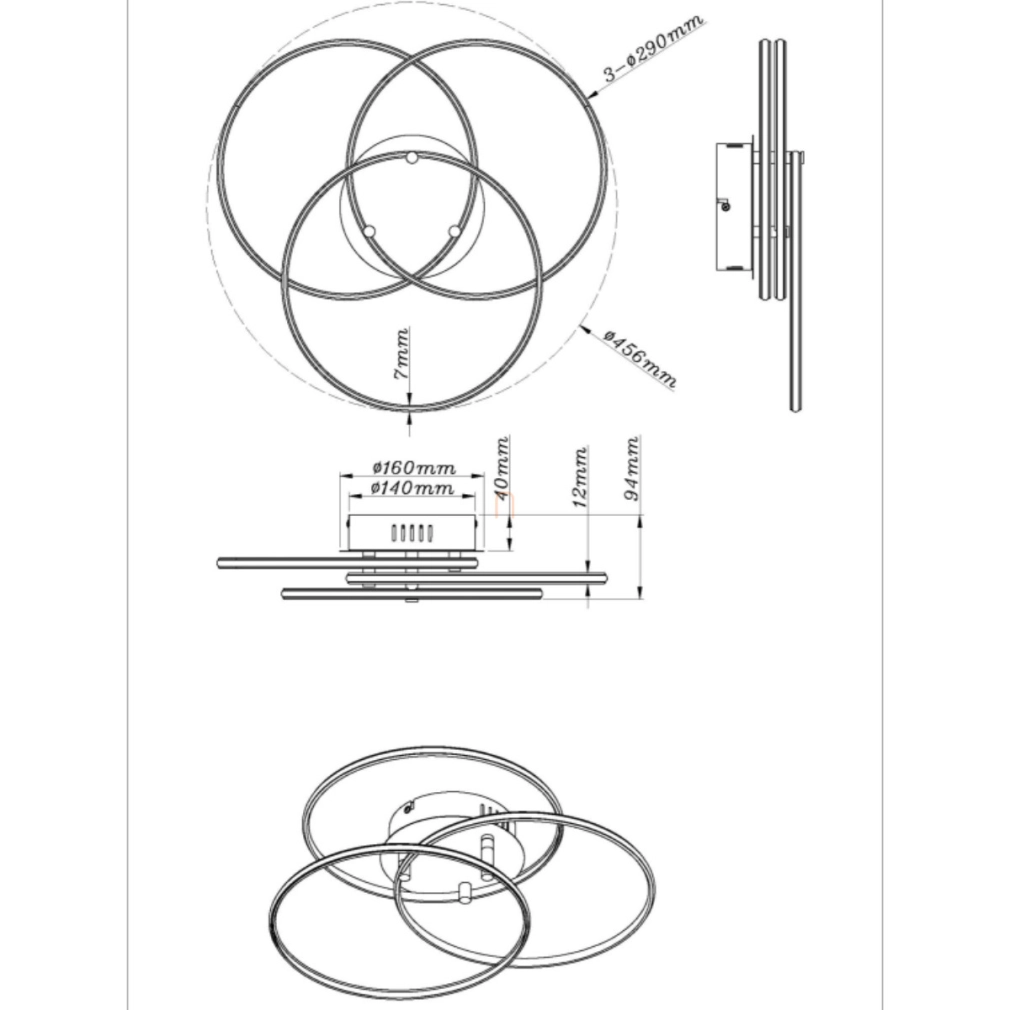 3-ø290mm
ø456mm
7mm
ø160mm
ø140mm
40mm
12mm
94mm