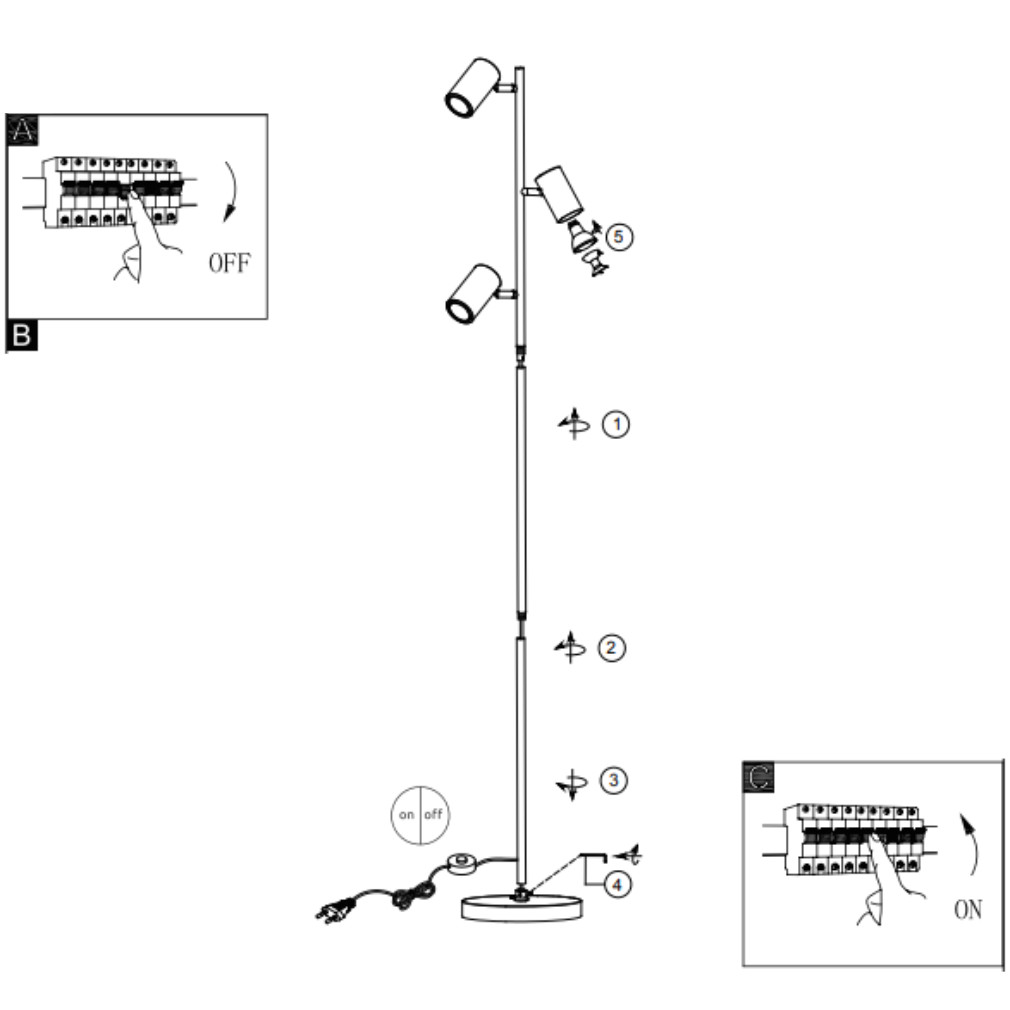 A
OFF
B
5
1
2
3
on off
4
C
ON