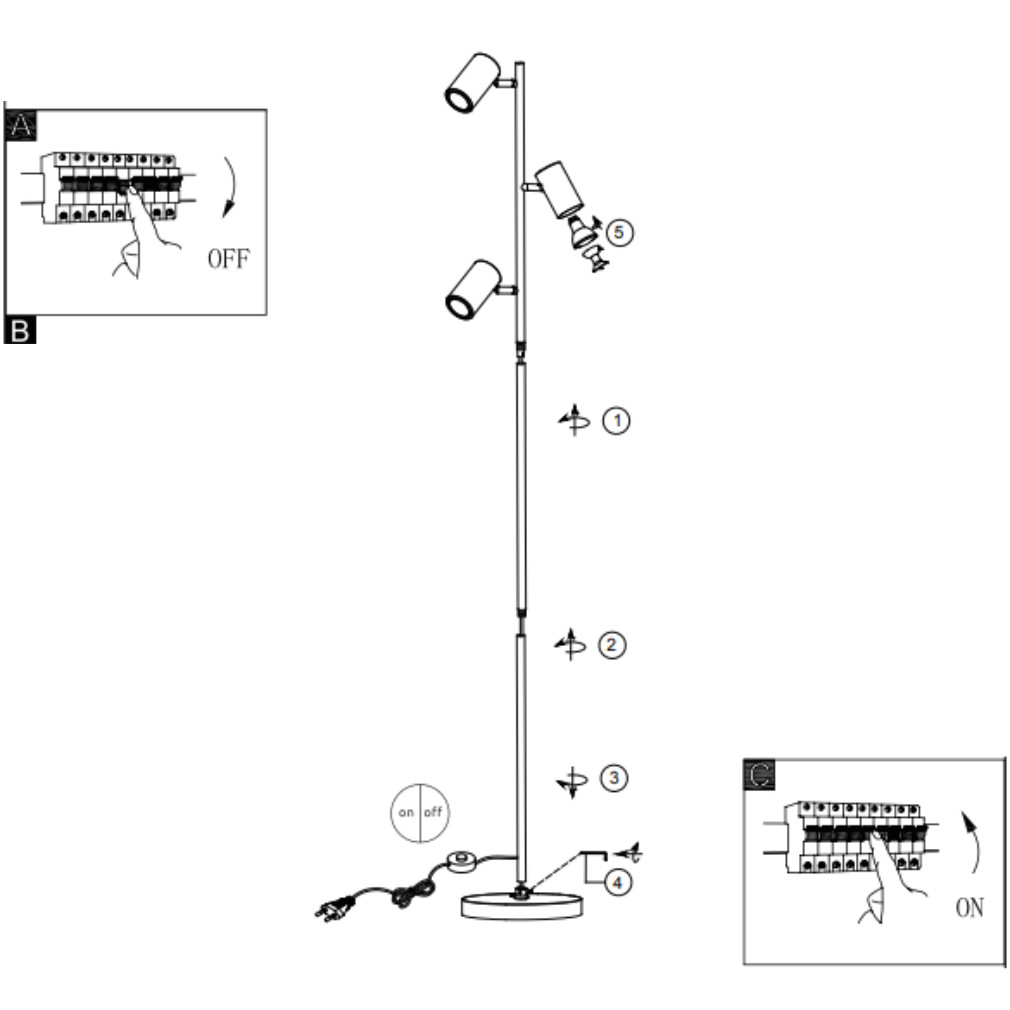 A
OFF
B
5
1
2
3
on off
4
C
ON