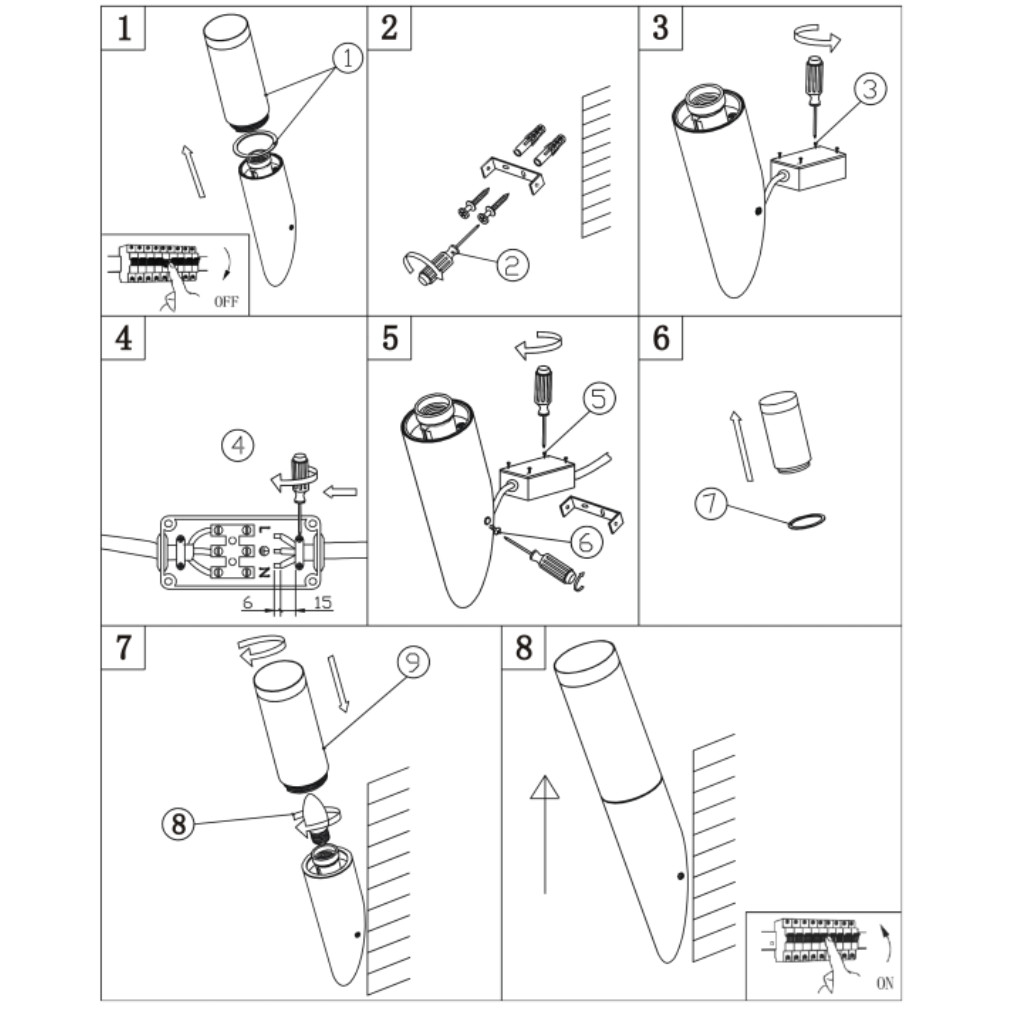 1
1
OFF

2
2

3
3

4
4
L
N
6
15

5
5
6

6
7

7
9
8

8
ON