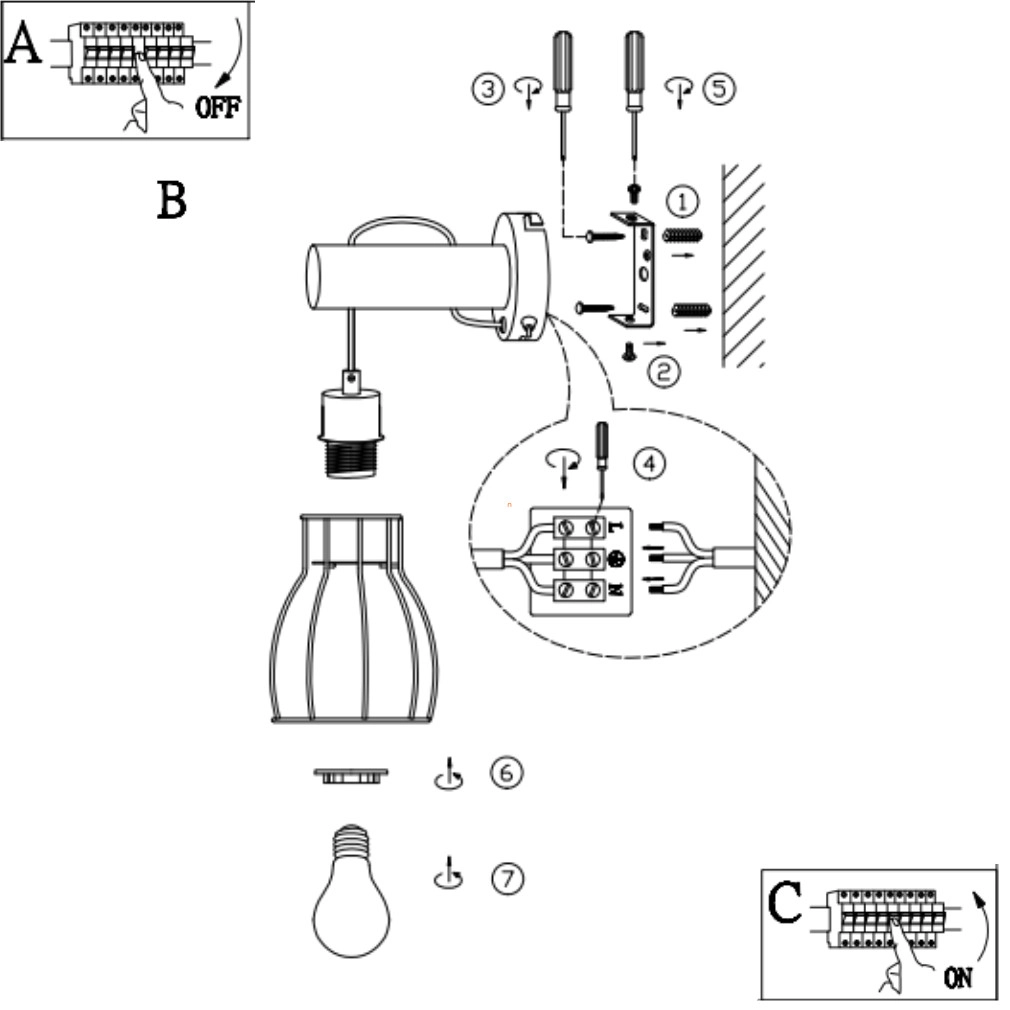 A
OFF

B

③ ⑤ ① ② ④

L
N

⑥ ⑦

C
ON