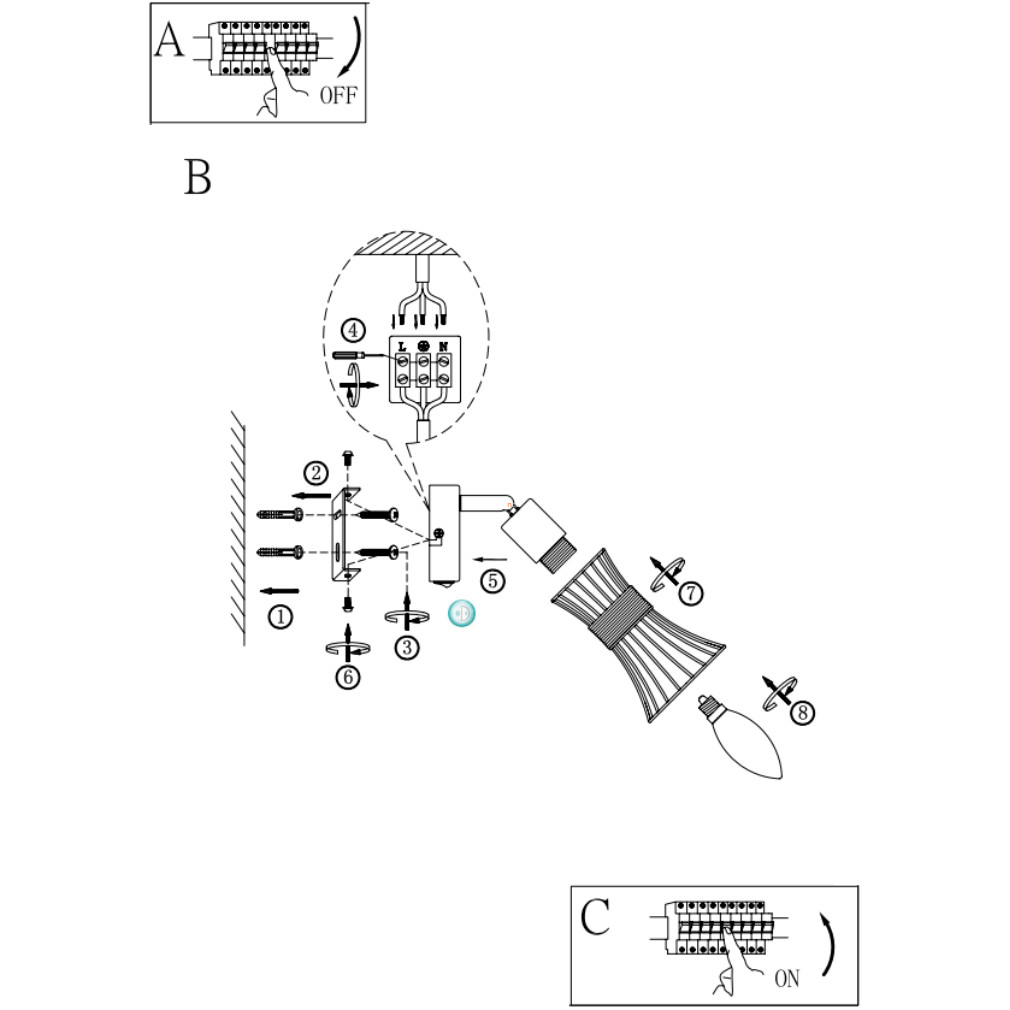 A
OFF

B

4
L
N

2
1
3
6
5
7
8

C
ON