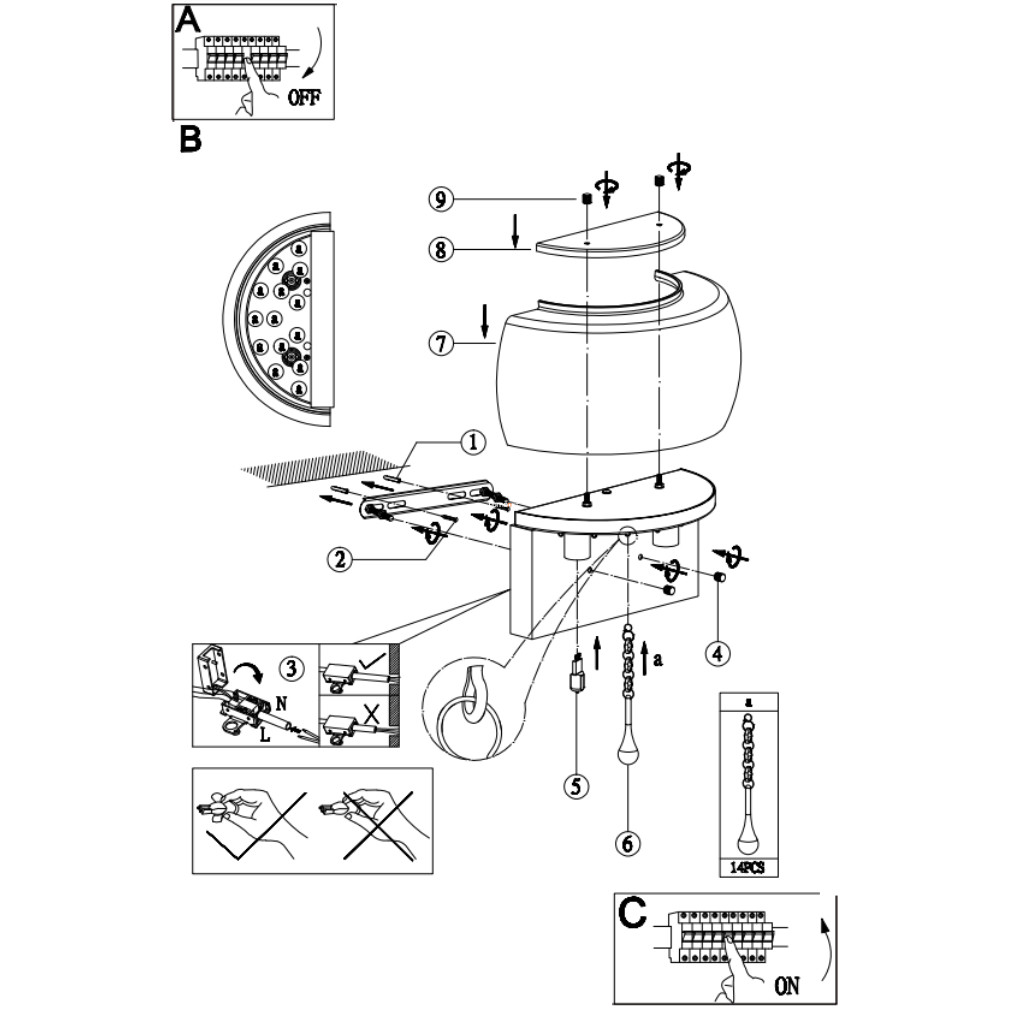 A
OFF
B
9
8
7
1
2
3
N
L
4
a
5
6
a
14PCS
C
ON