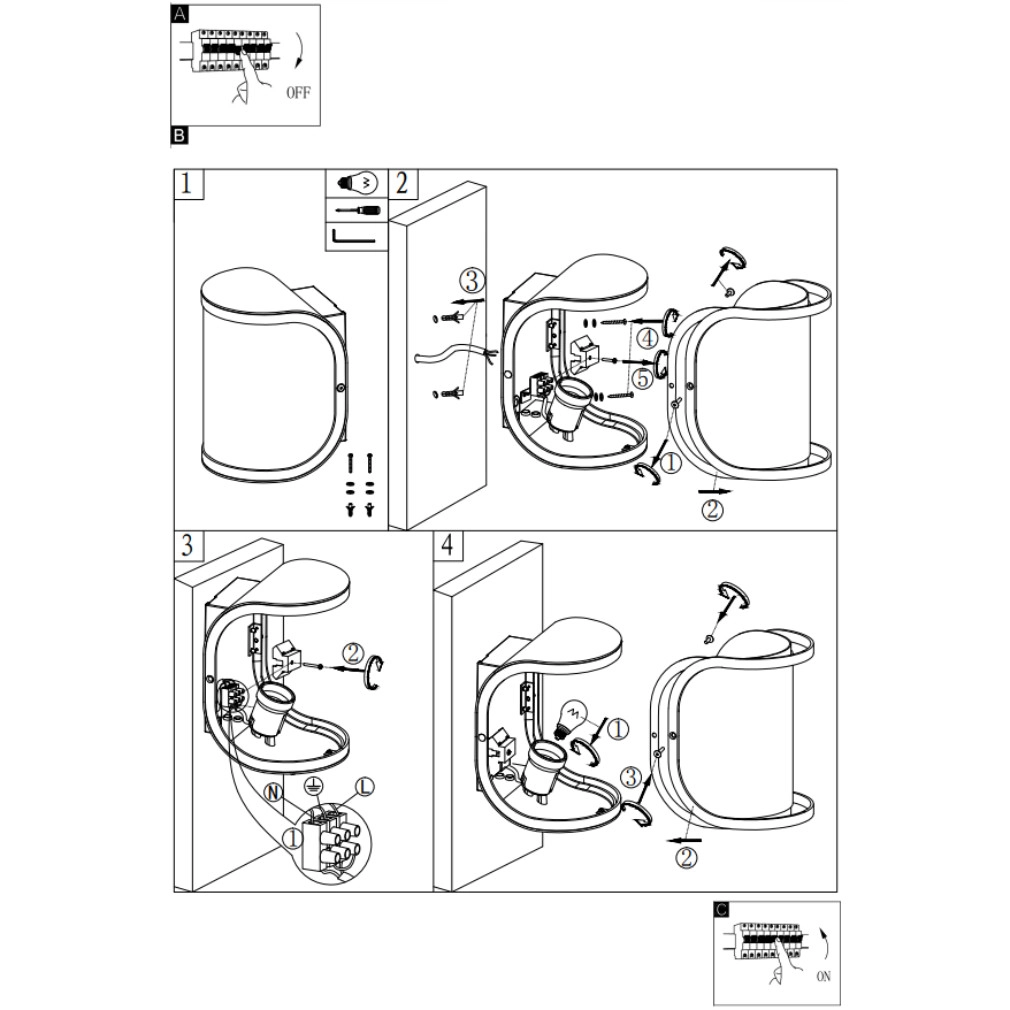 A
OFF
B
1
2
③
④
⑤
①
②
3
②
N
L
①
4
①
③
②
C
ON