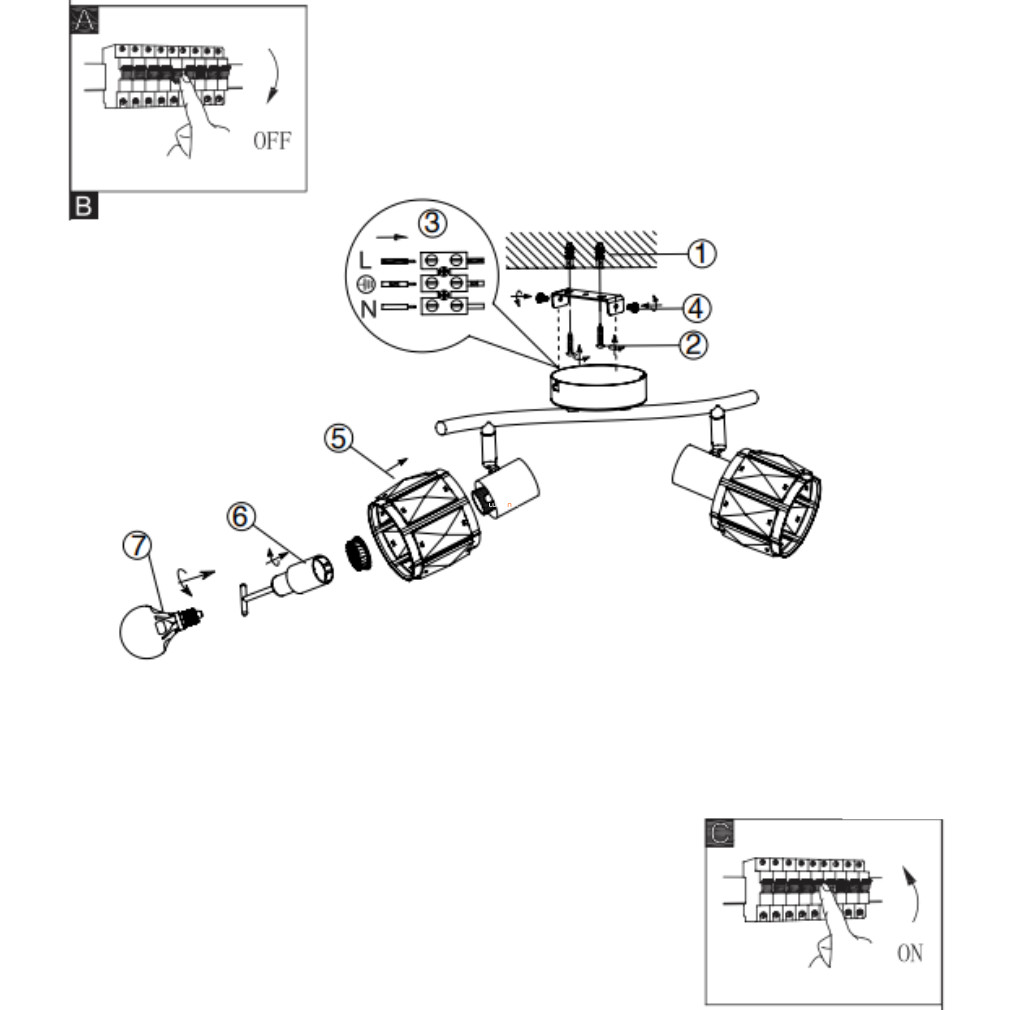 A

OFF

B

3

L

N

1

4

2

5

6

7

C

ON