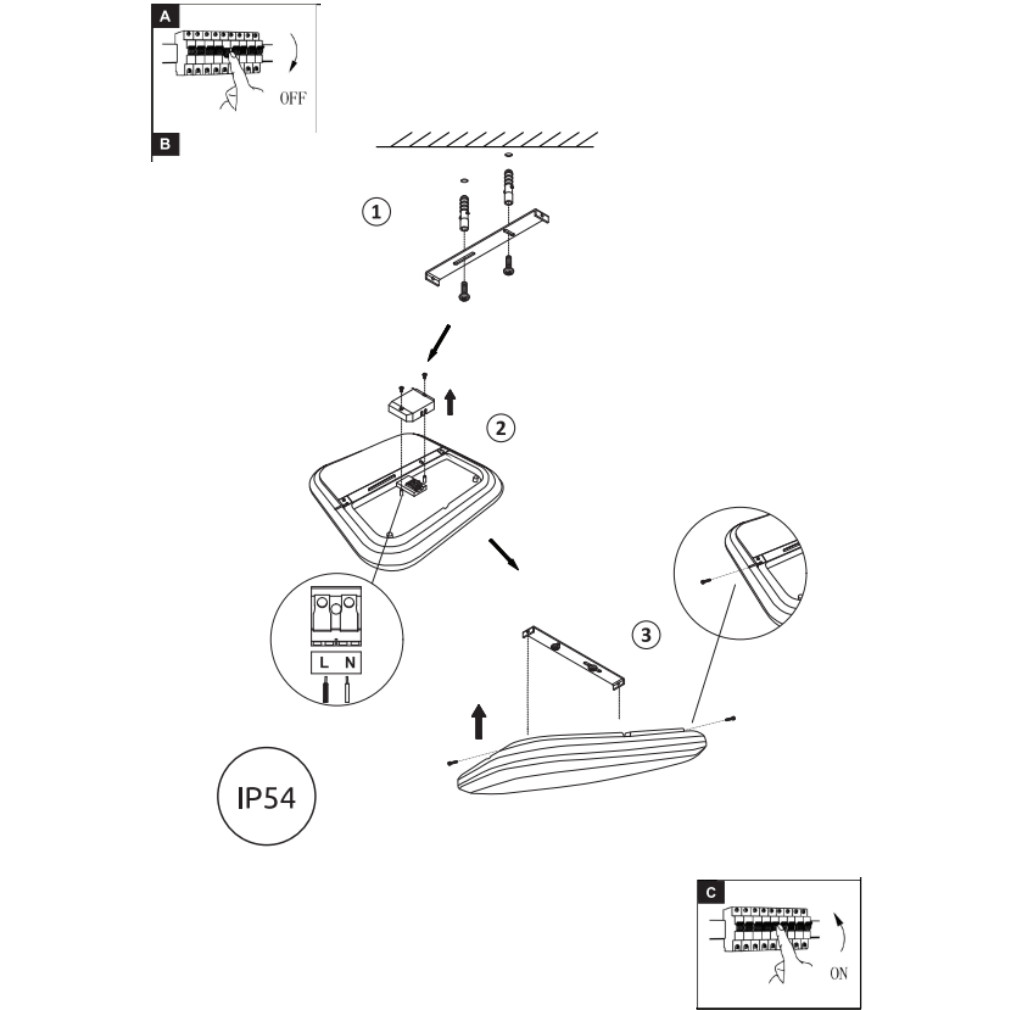 A
OFF
B
1
2
L N
3
IP54
C
ON