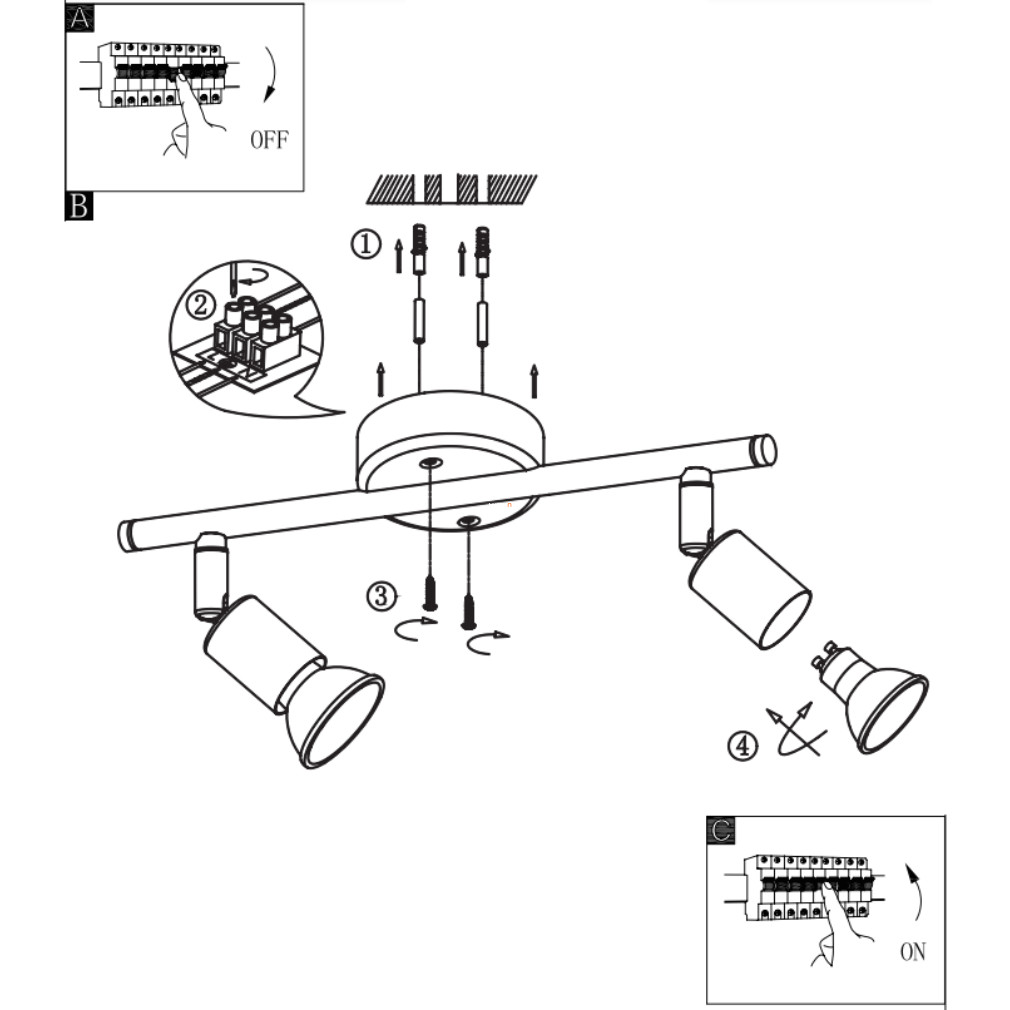 A

OFF

B

①

②

③

④

C

ON