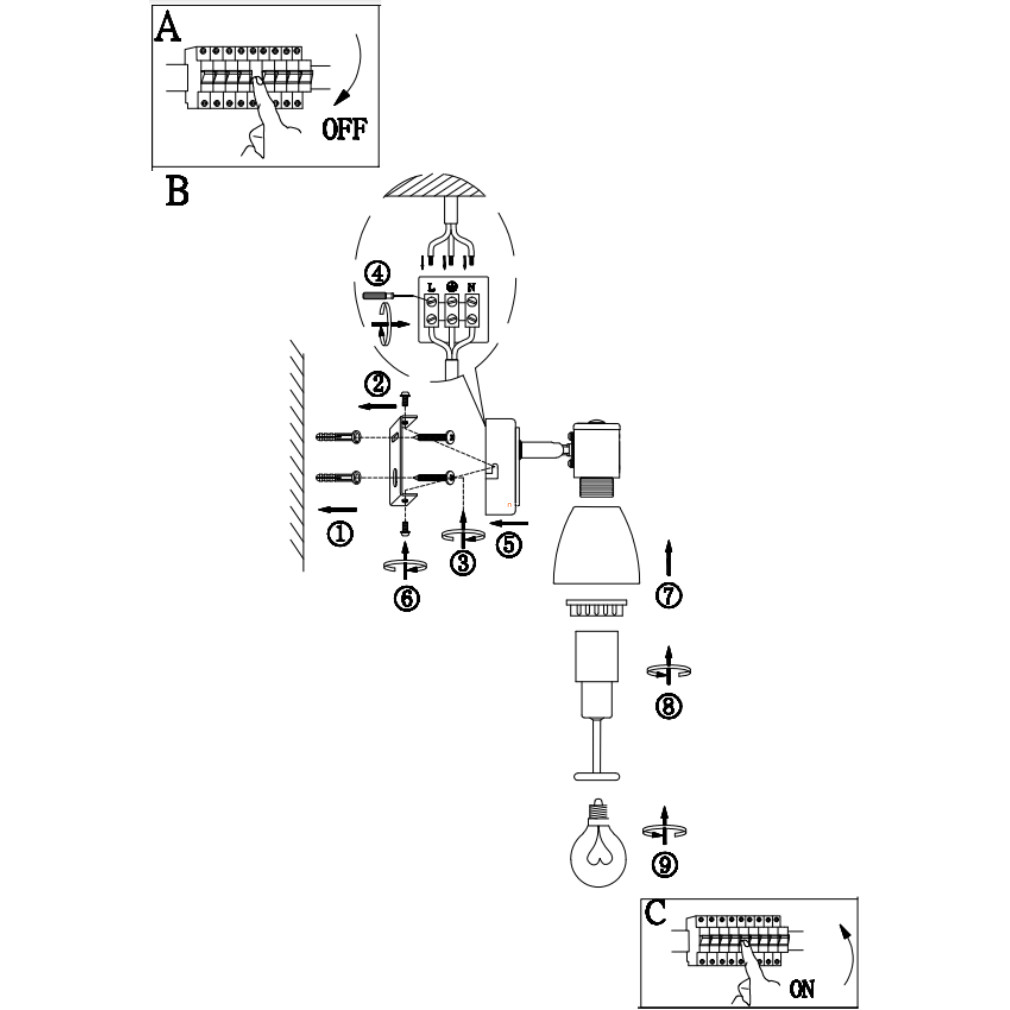 A
OFF
B
④
L N
②
①
③
⑤
⑥
⑦
⑧
⑨
C
ON