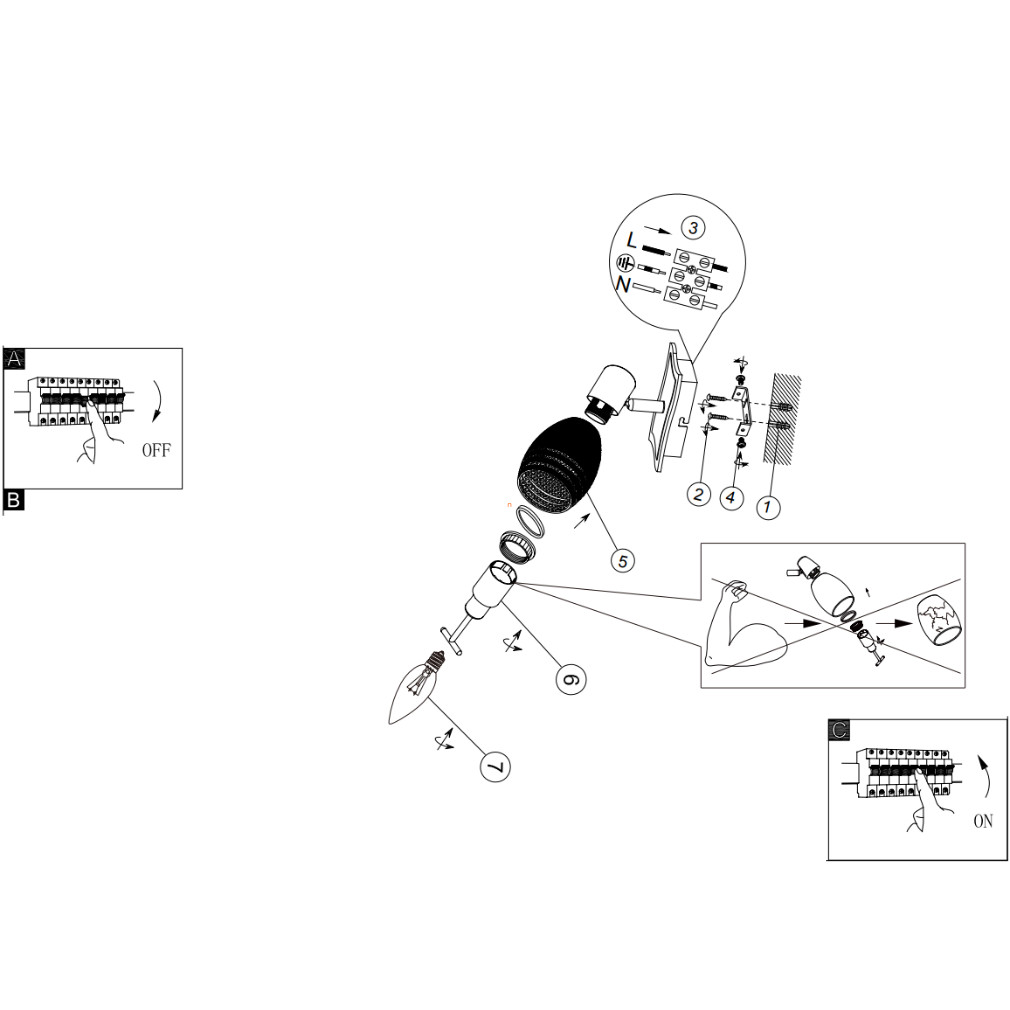 A
OFF
B
3
L
N
2
4
1
5
6
7
C
ON