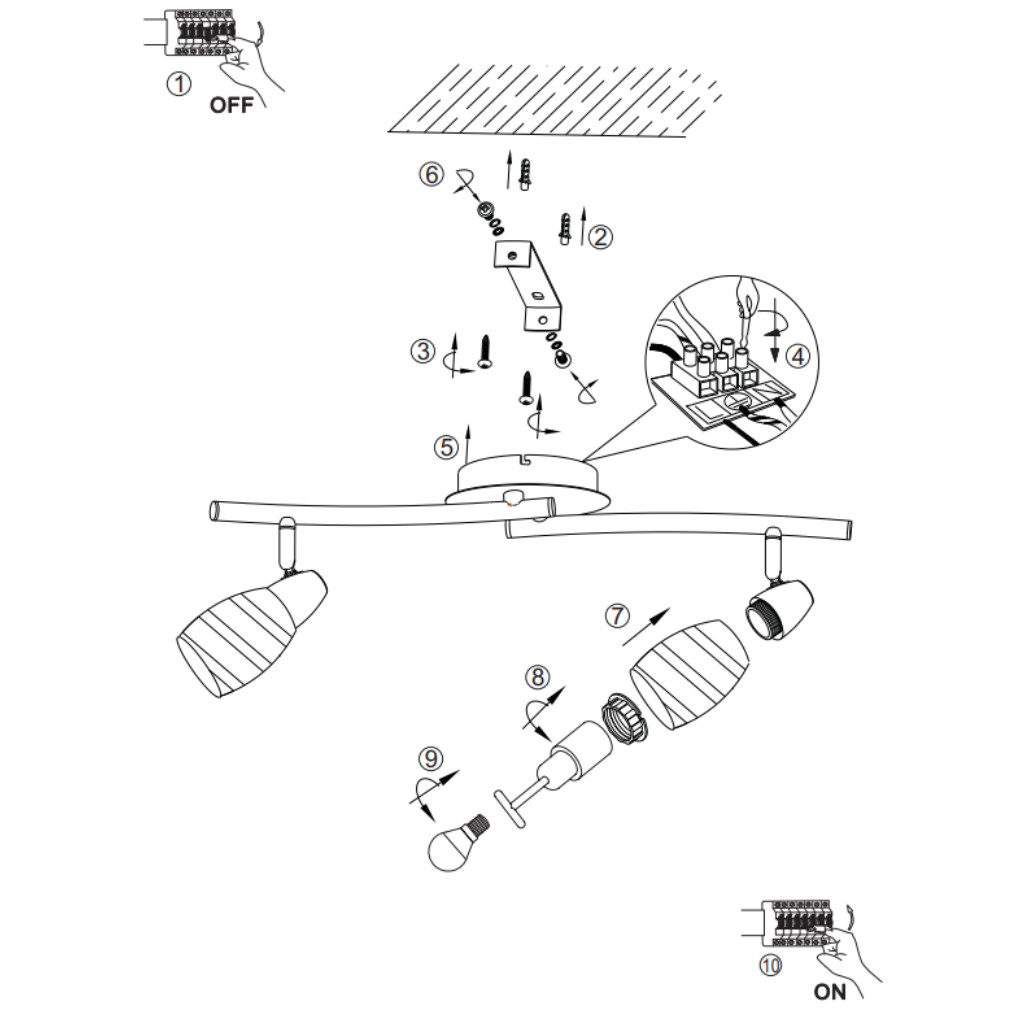 1
OFF

6

2

3

4

5

7

8

9

10
ON