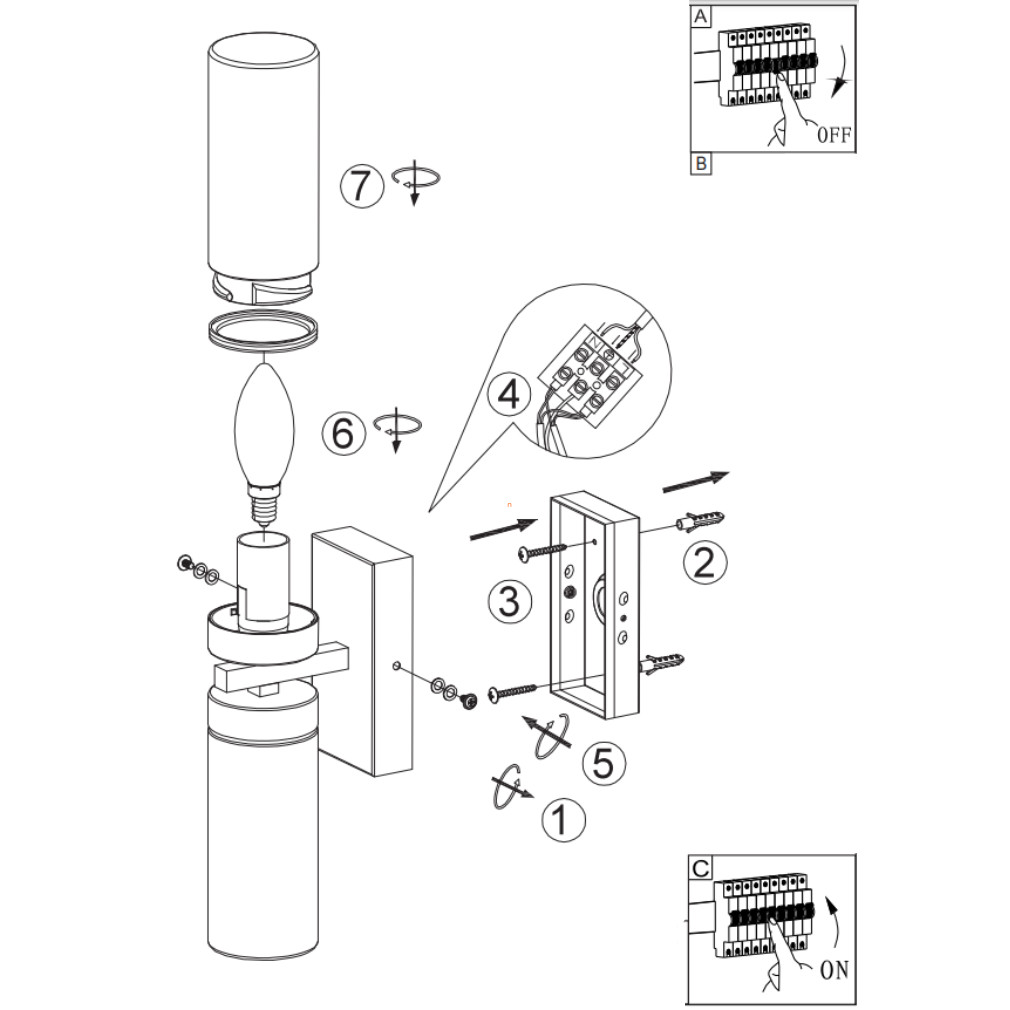 A
OFF
B
7
6
4
2
3
5
1
C
ON