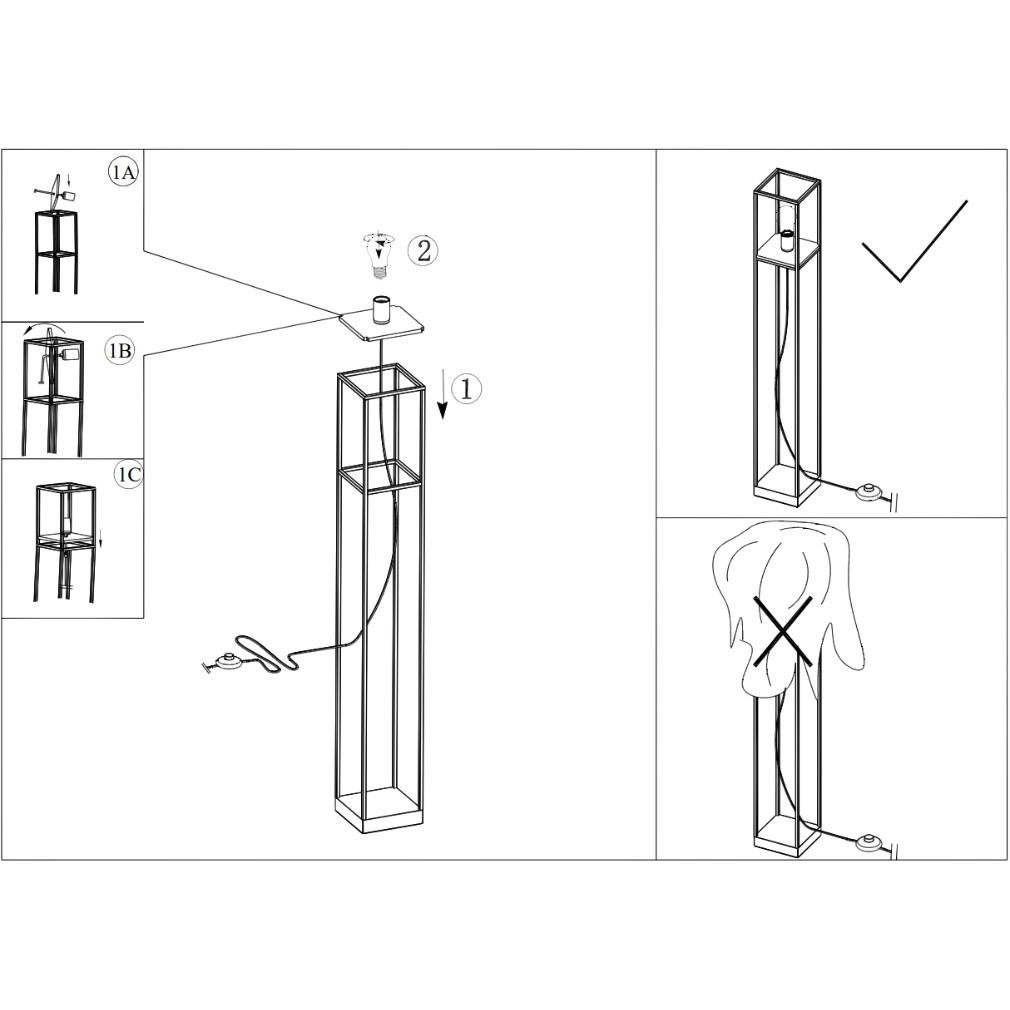 1A

1B

1C

2

1