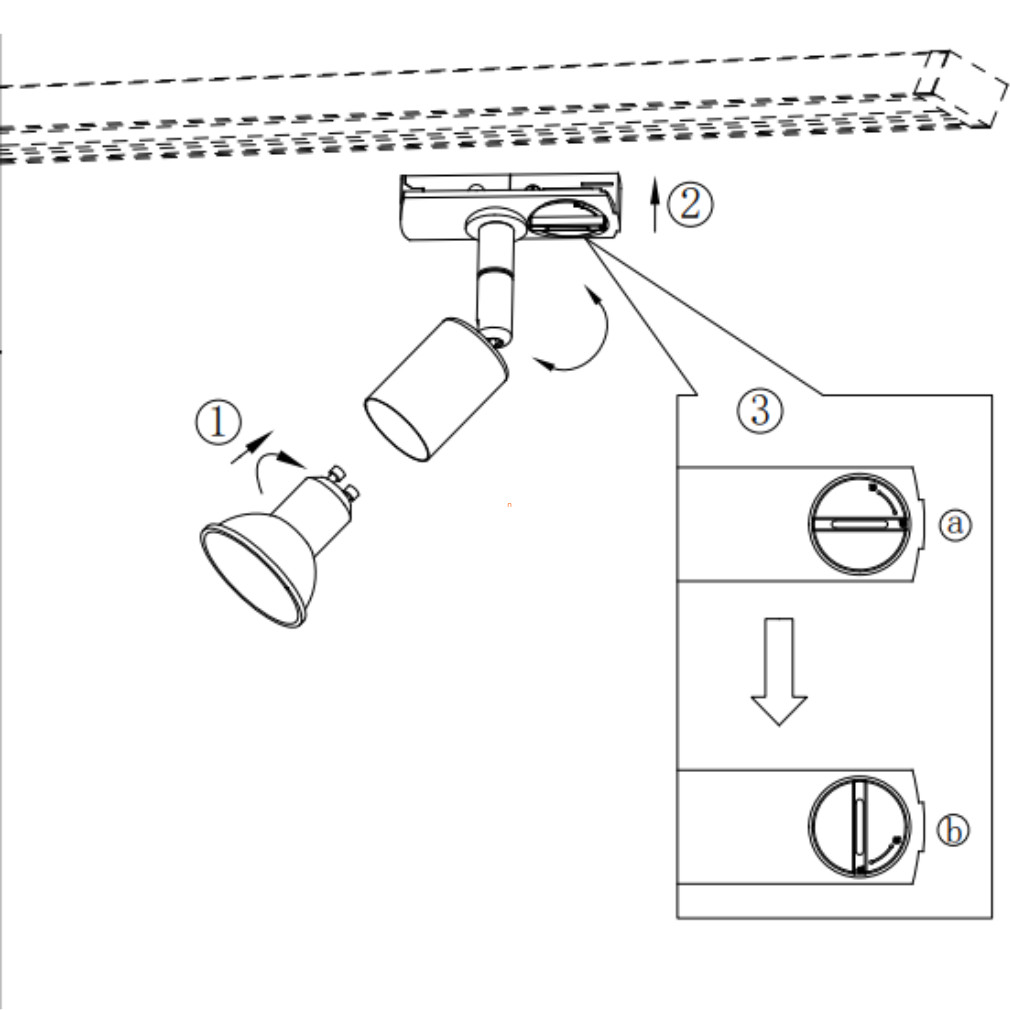 ②

①

③

ⓐ

ⓑ