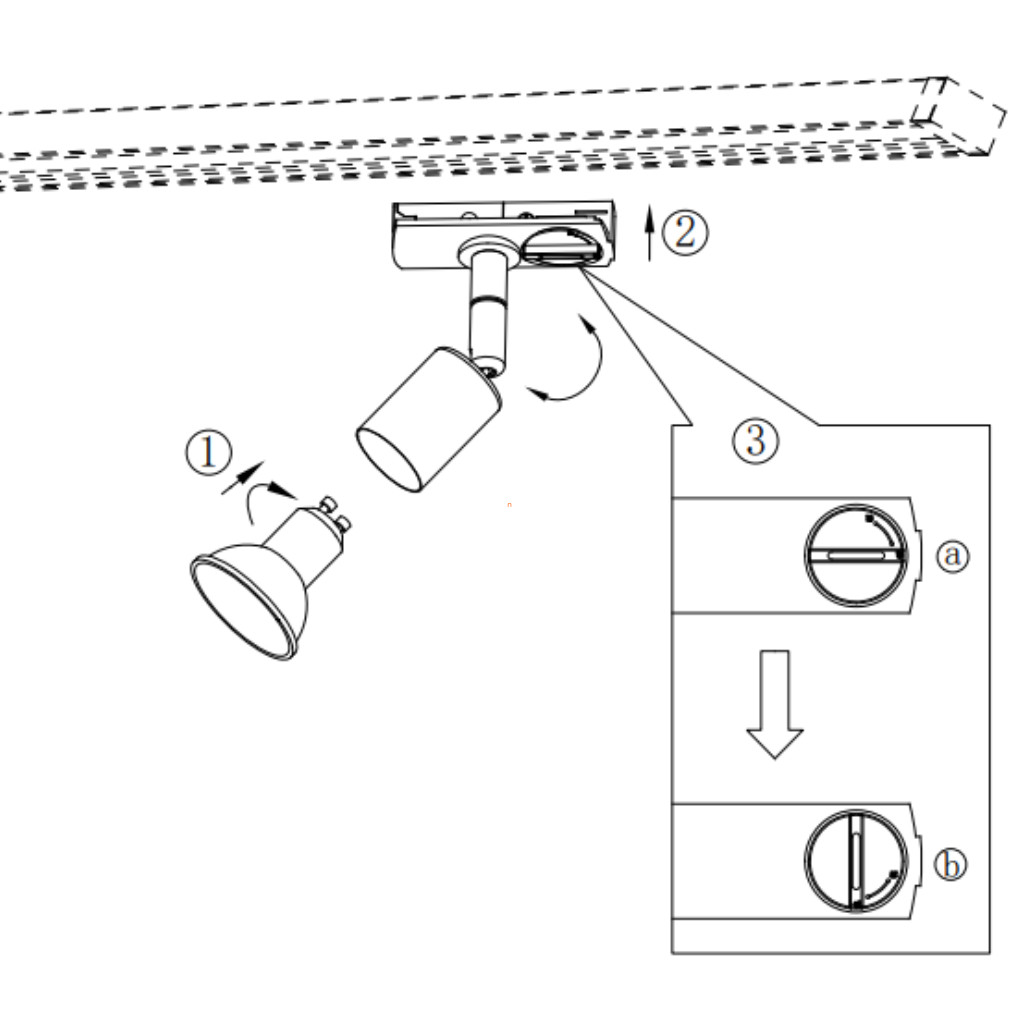 ②

①

③

ⓐ

ⓑ