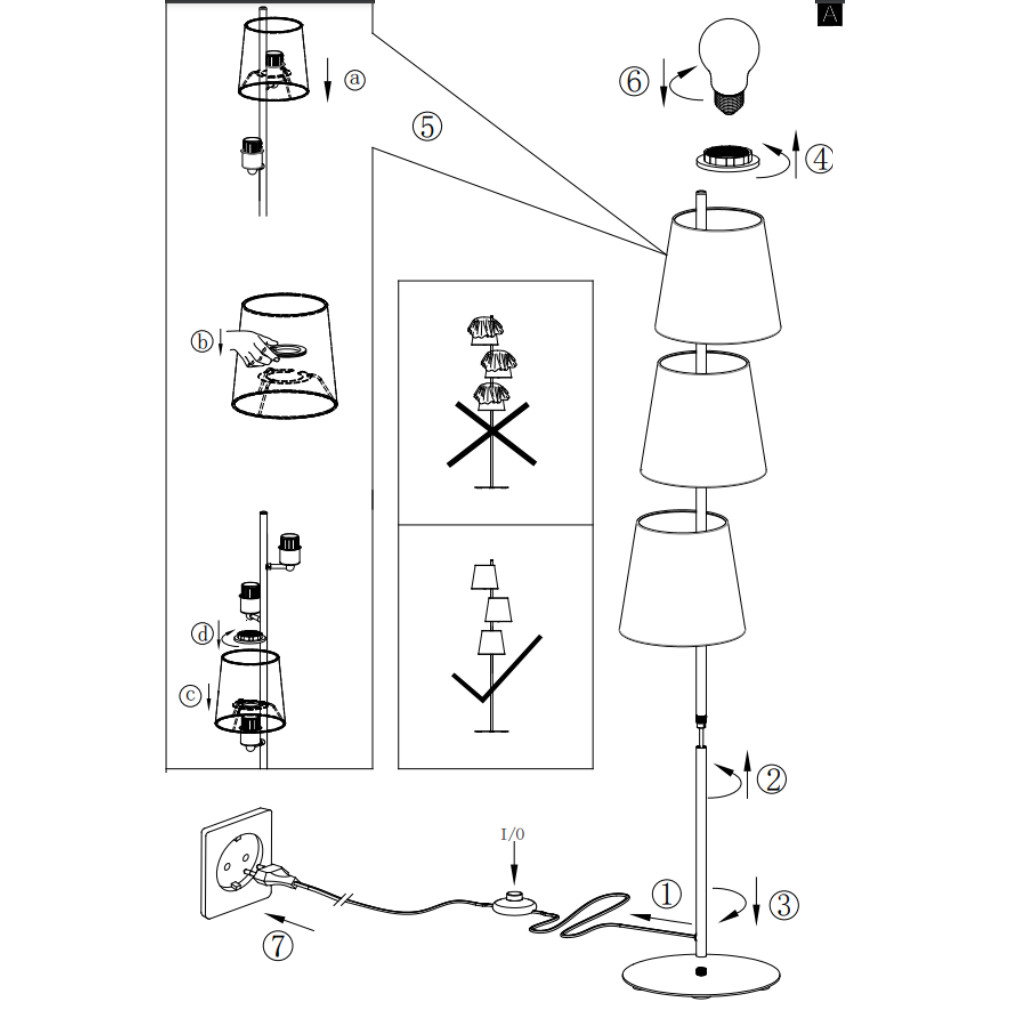 A

ⓐ

⑤

⑥

④

ⓑ

ⓓ

ⓒ

②

I/0

①

③

⑦