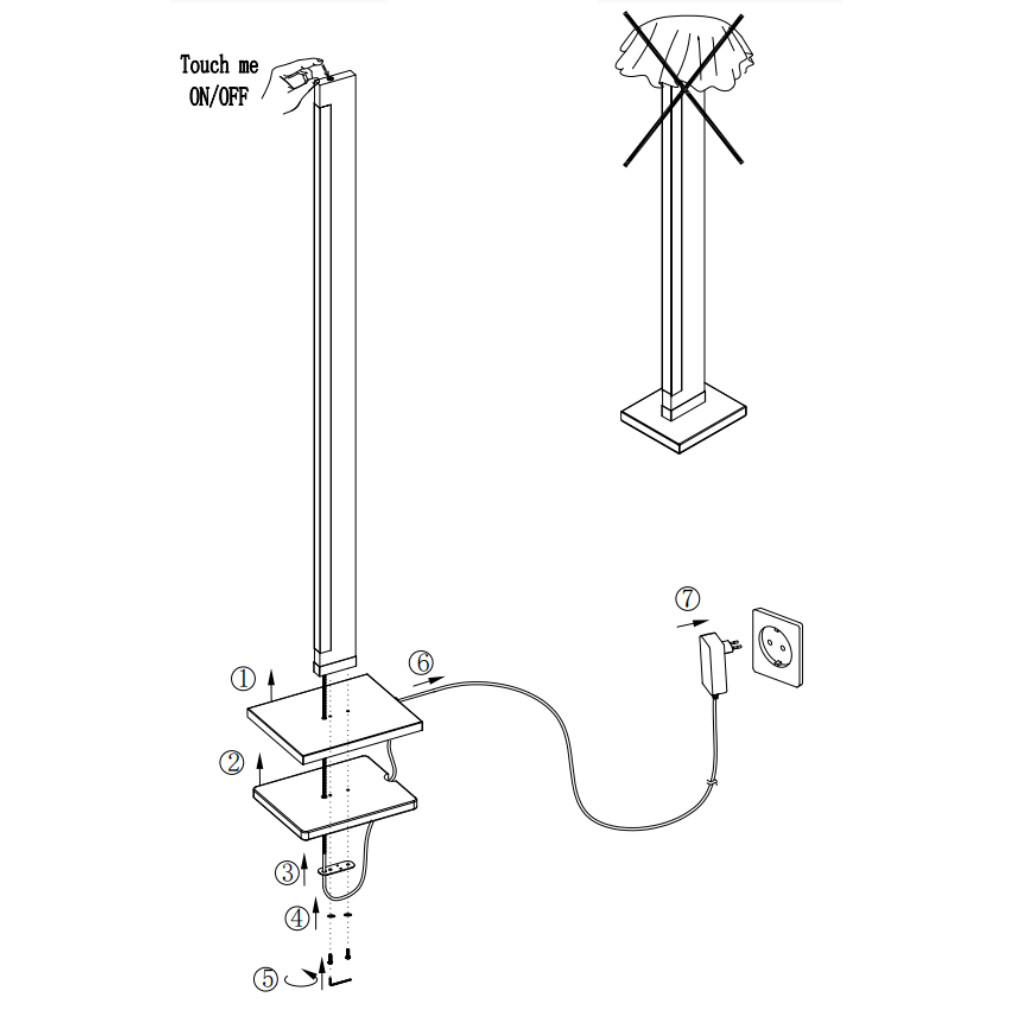 Touch me
ON/OFF

①
②
③
④
⑤
⑥
⑦