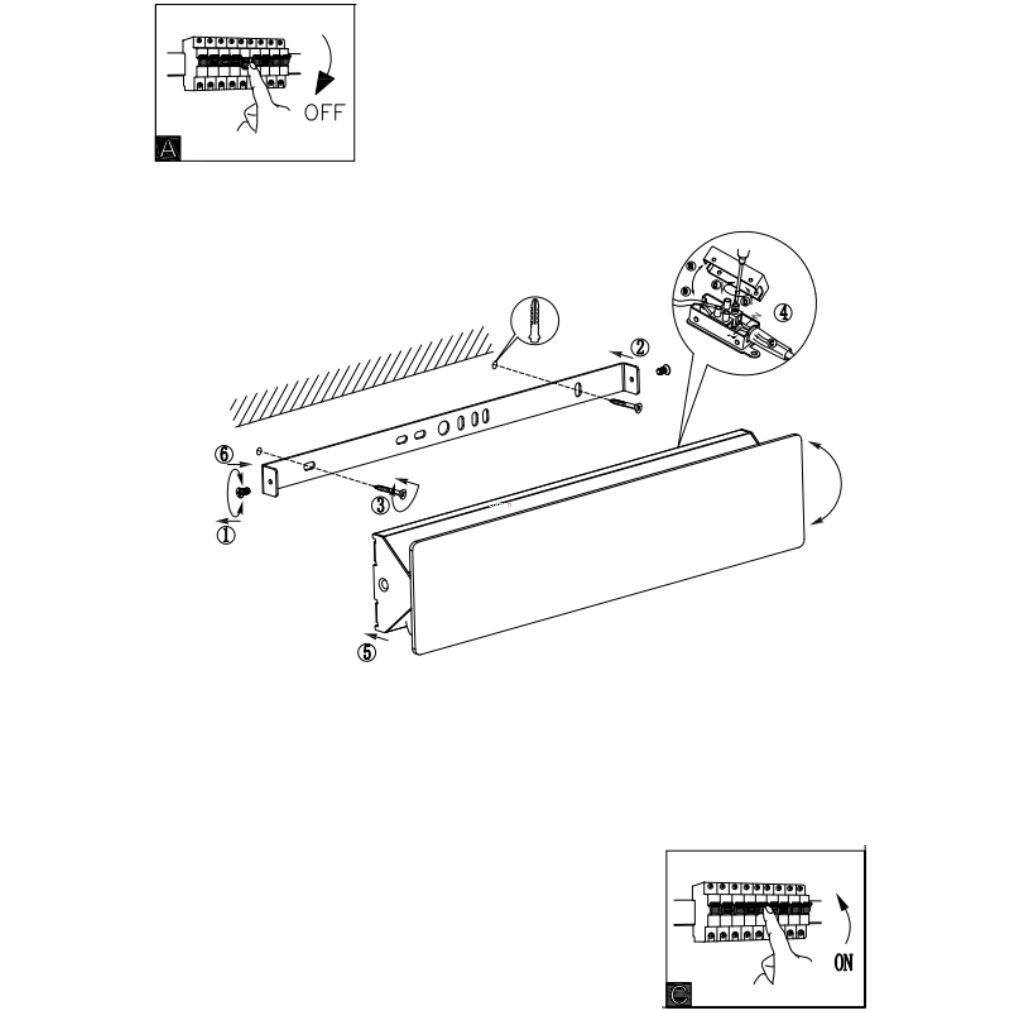 OFF
A

②
④
⑥
③
①
⑤

ON
C