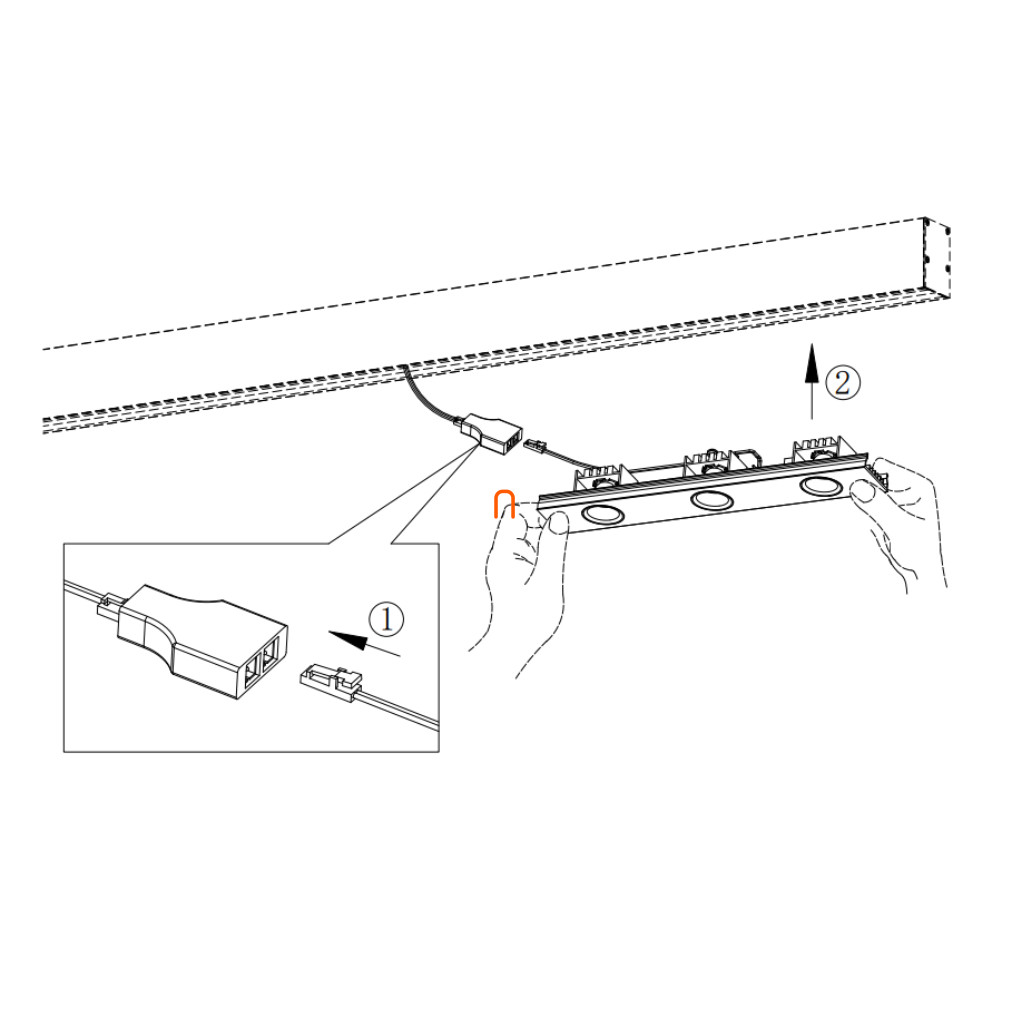 ②

①