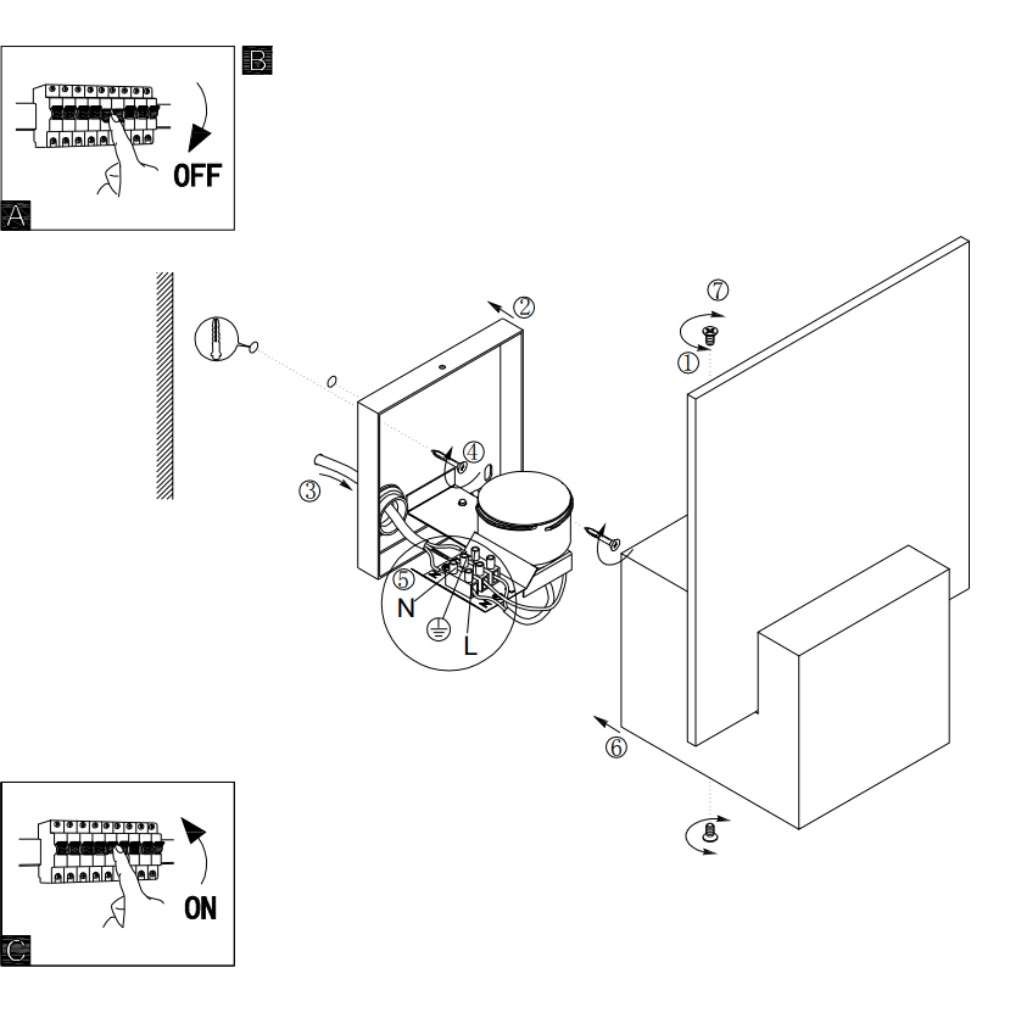 B
OFF
A
②
⑦
①
④
③
⑤
N
L
⑥
ON
C