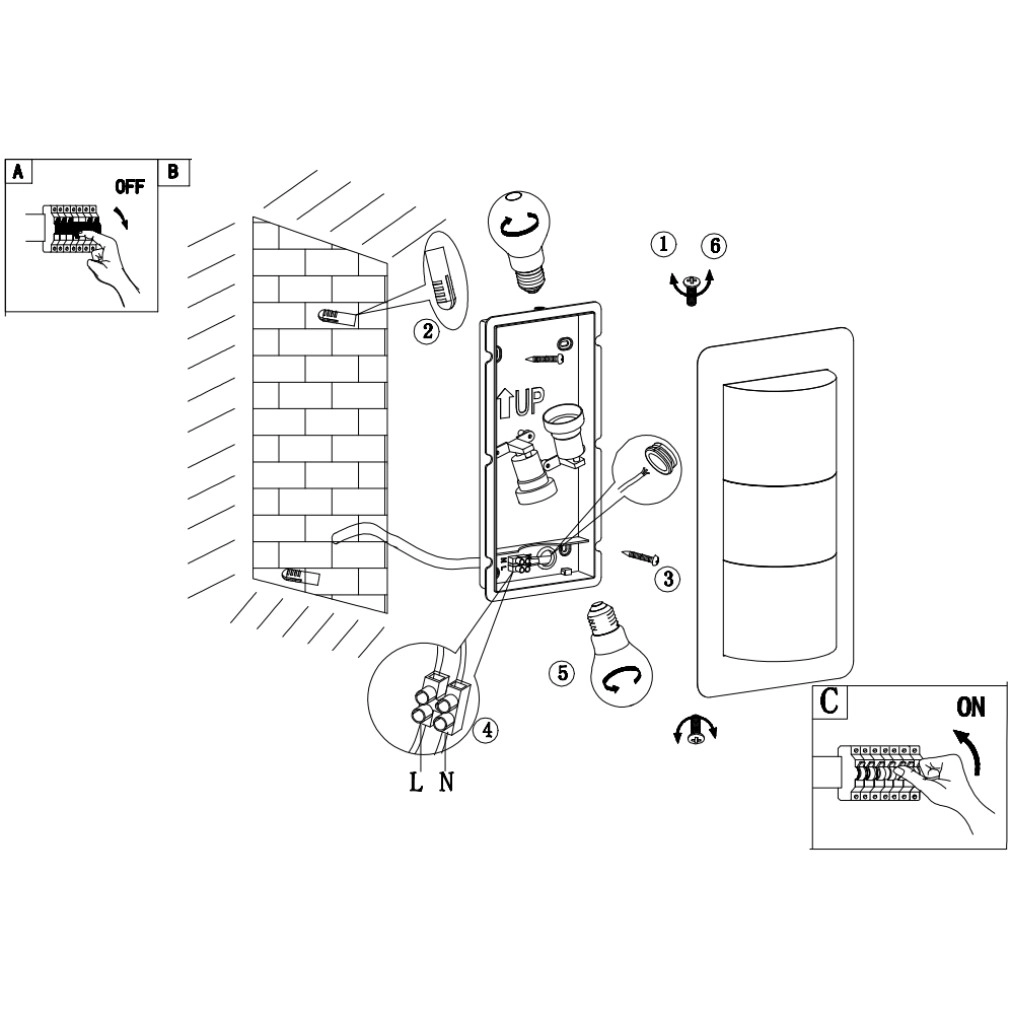 A
OFF
B
1
6
2
UP
3
5
4
L N
C
ON