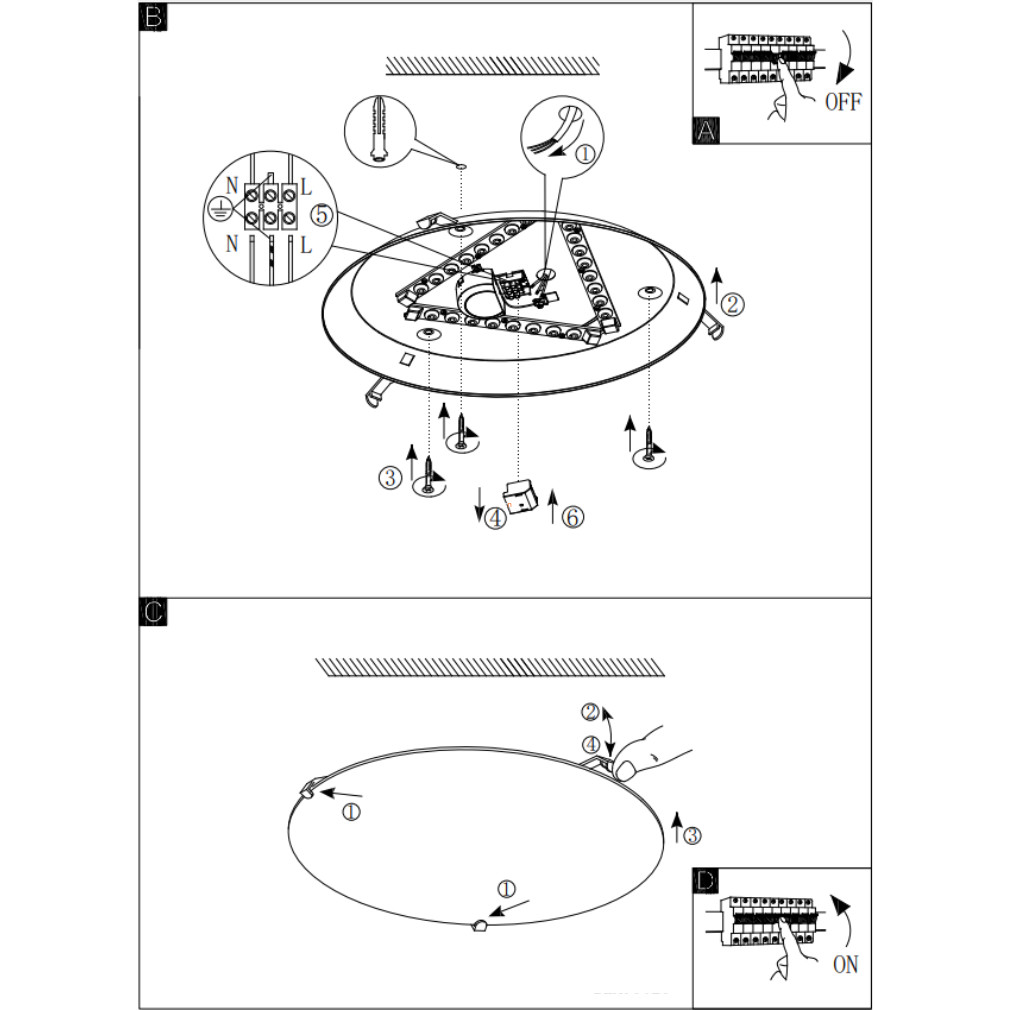 B

OFF

A

N
L
N
L

①
⑤
②
③
④
⑥

C

②
④
①
③
①

D

ON