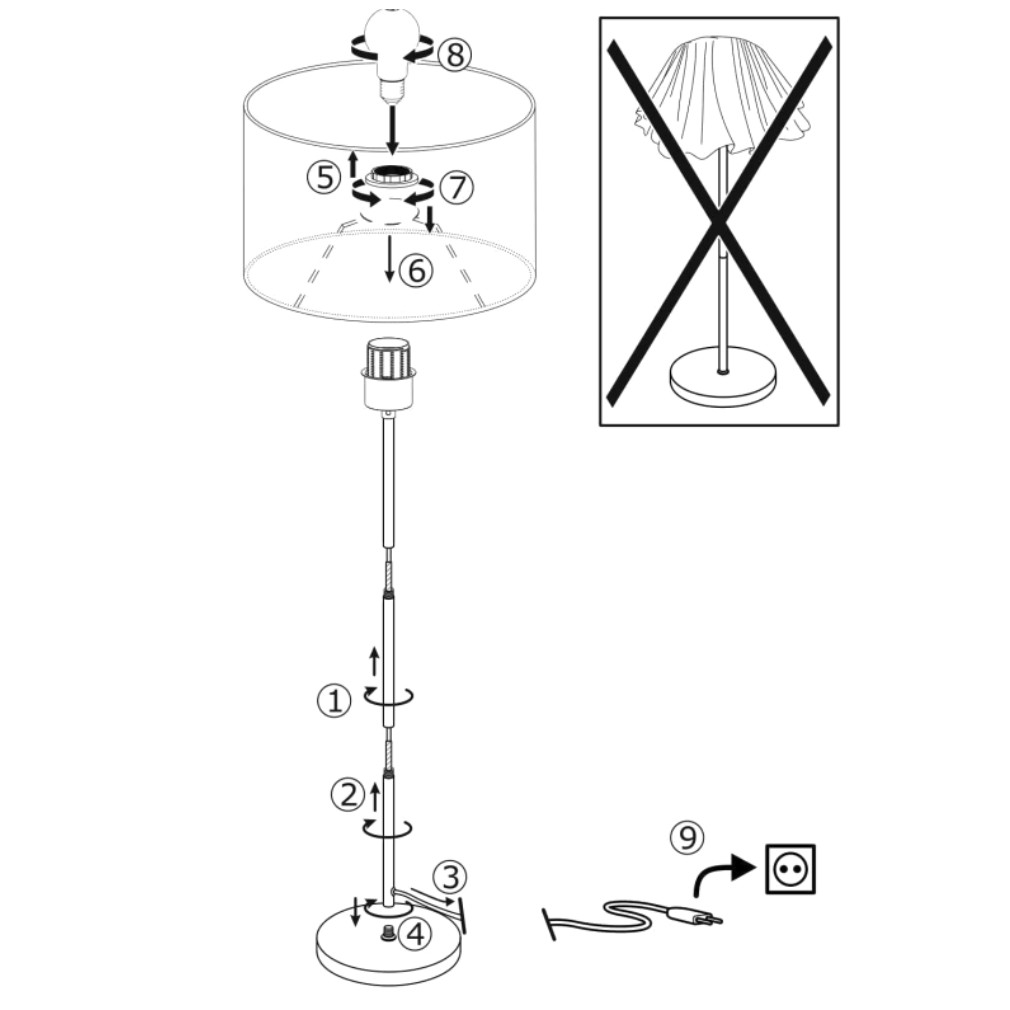 ⑧
⑤
⑦
⑥
①
②
③
④
⑨