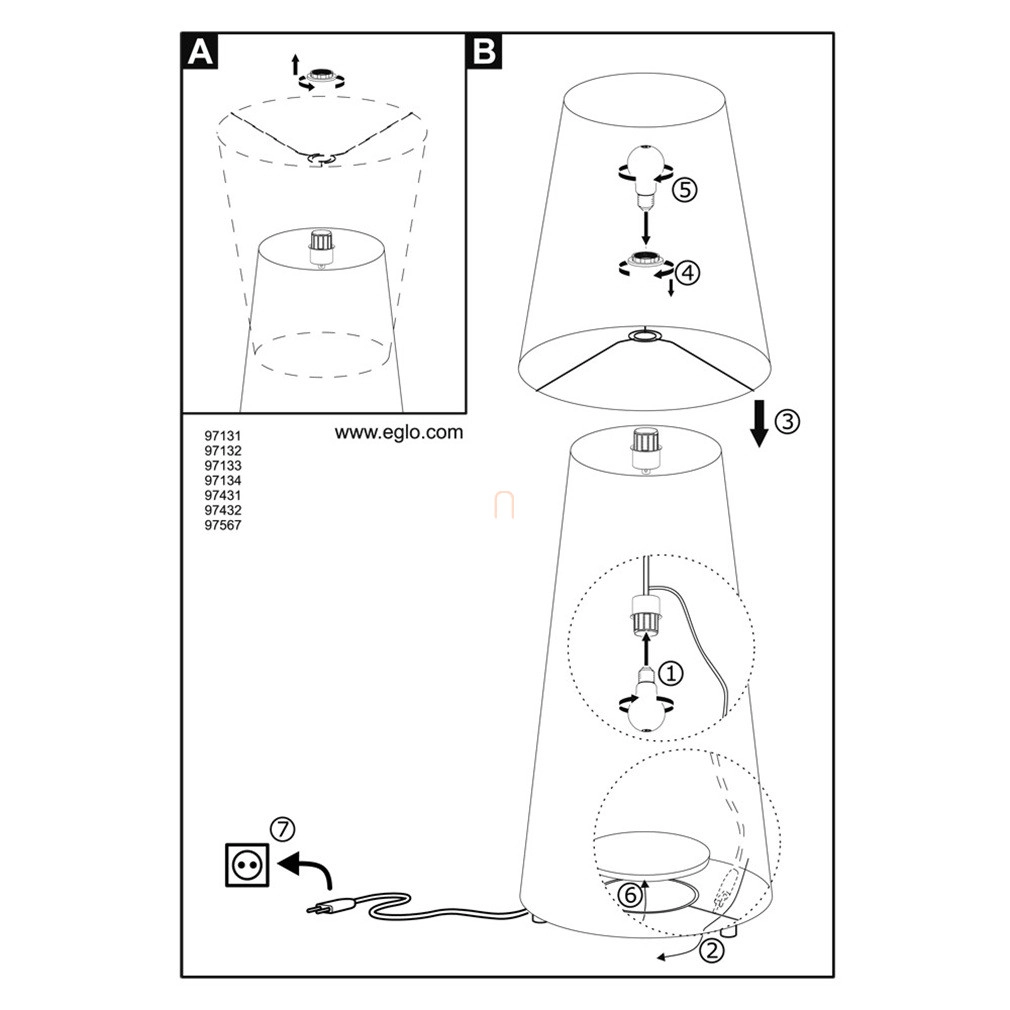 A

B

5

4

3

97131
97132
97133
97134
97431
97432
97567

www.eglo.com

1

7

6

2