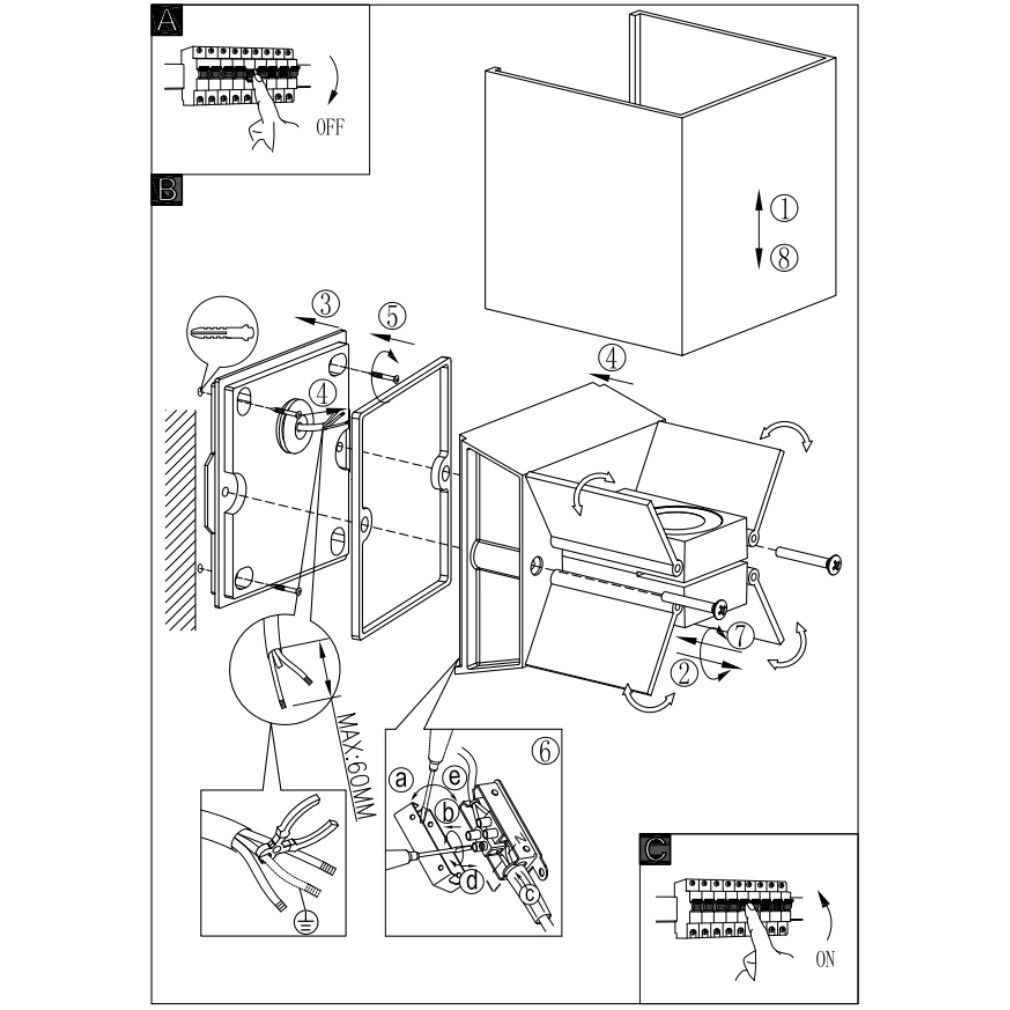 A

OFF

B

①

⑧

③

⑤

④

④

⑦

②

MAX:60MM

⑥

a

e

b

d

c

N

C

ON