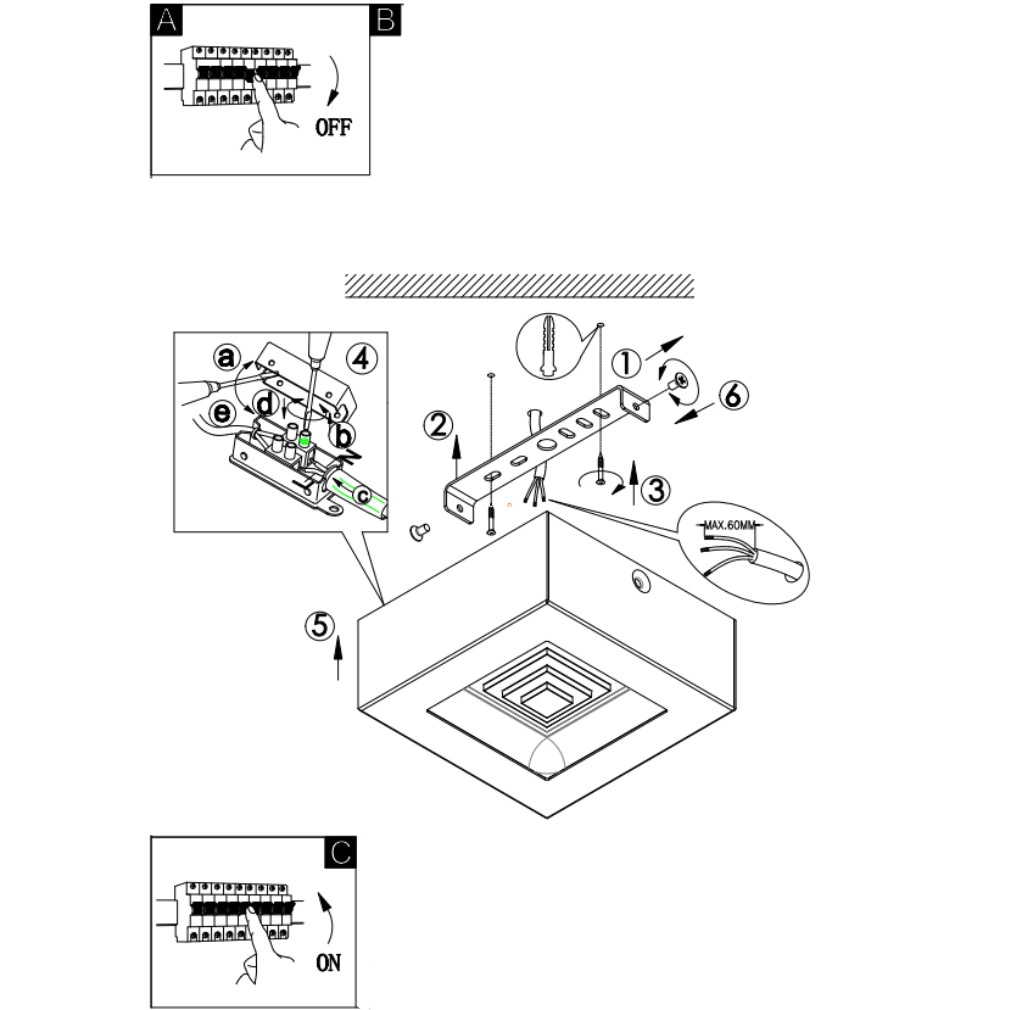 A
B
OFF

a
4
d
e
b
c
1
6
2
3
MAX.60MM
5

C
ON