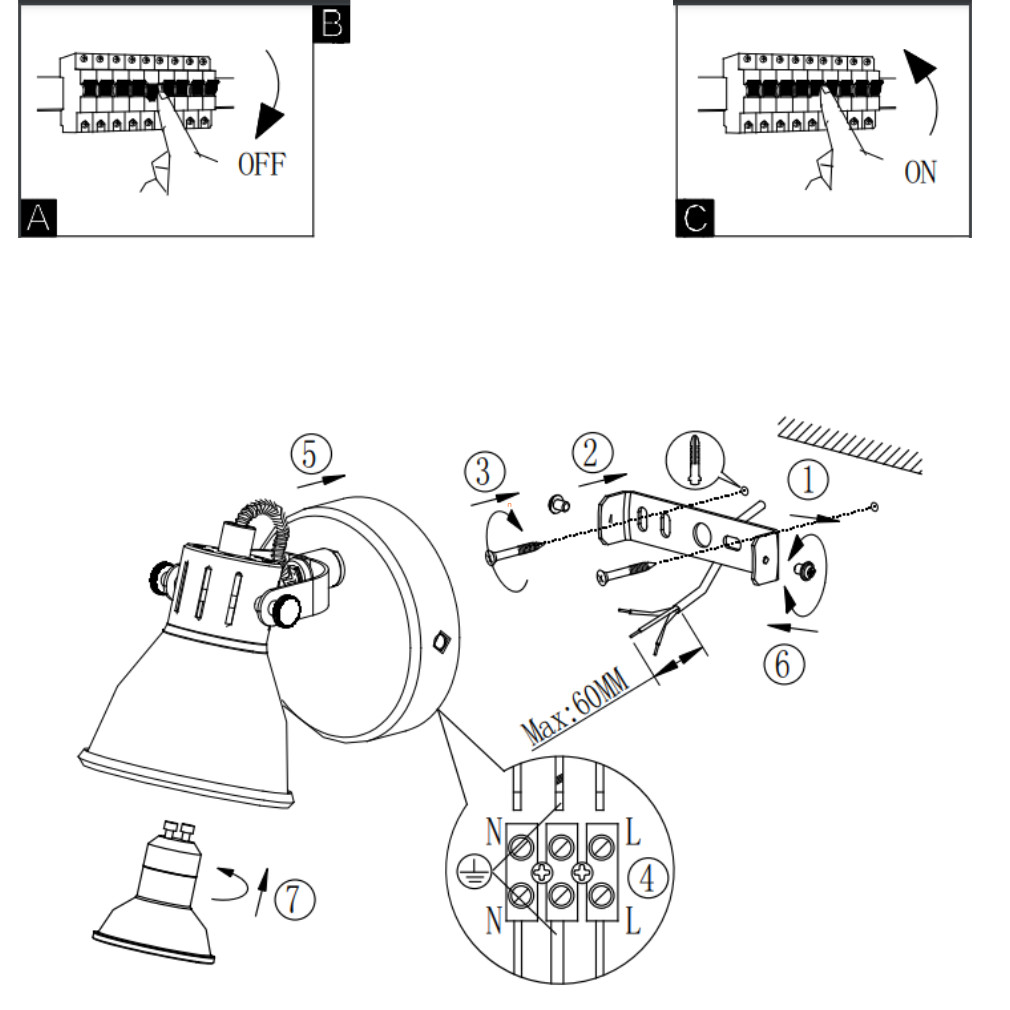 B

OFF

A

ON

C

5

3

2

1

6

Max:60MM

N

L

4

N

L

7