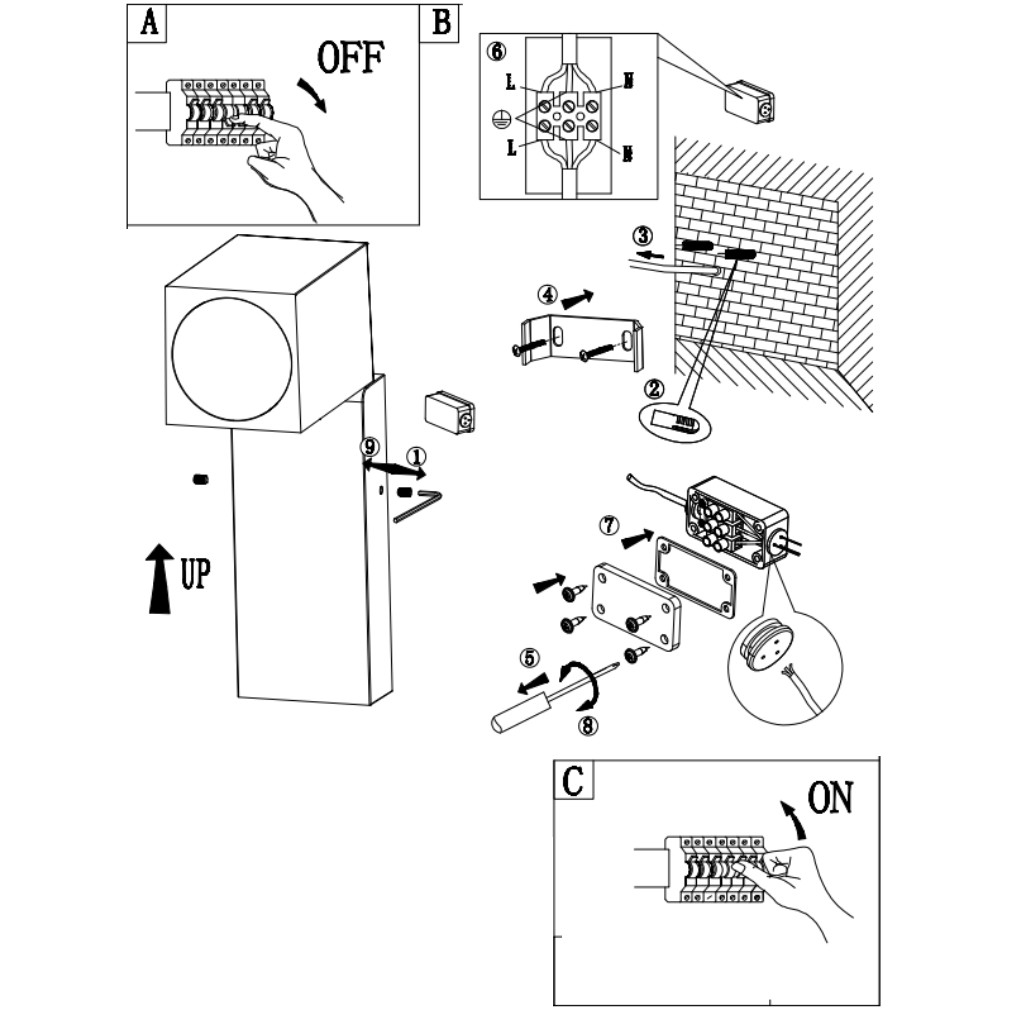 A
OFF
B
⑥
L
N
L
N
③
④
②
⑨
①
UP
⑦
⑤
⑧
C
ON