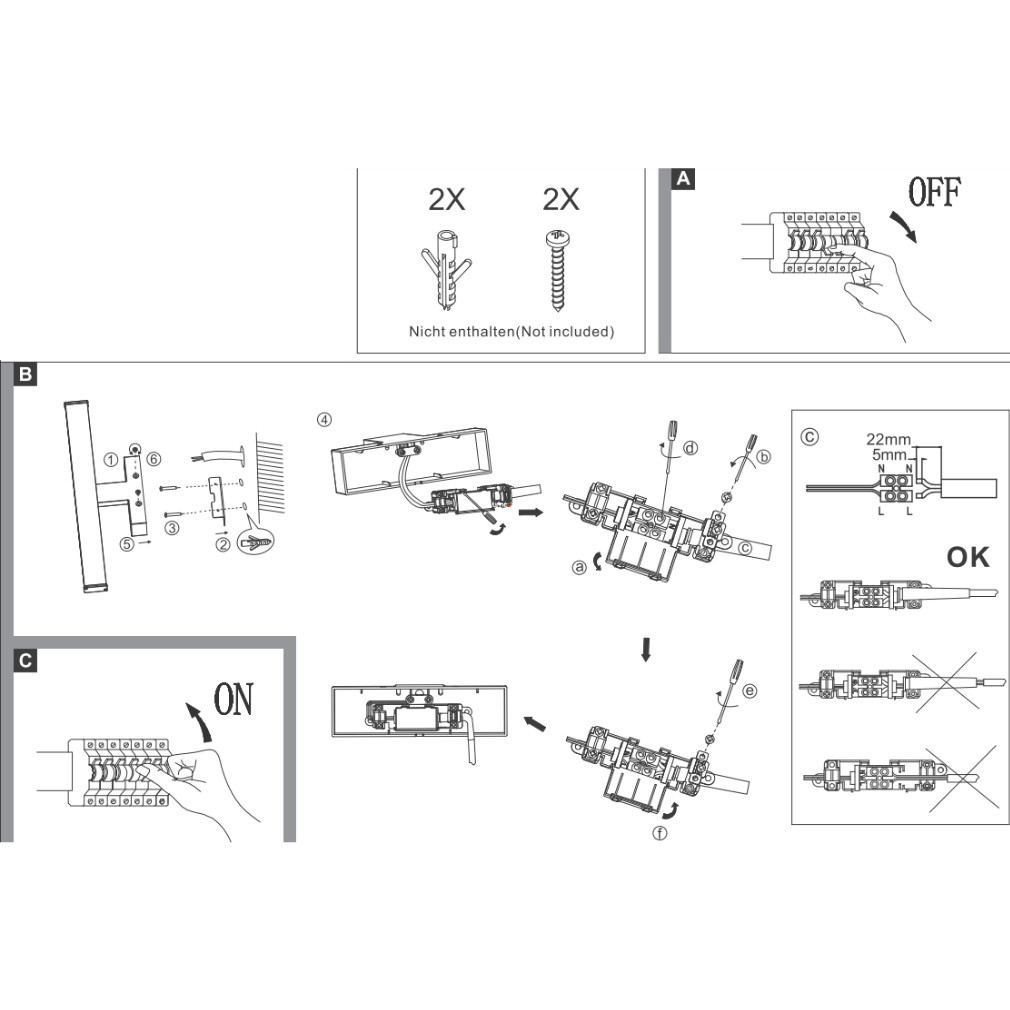 2X 2X

Nicht enthalten(Not included)

A

OFF

B

① ⑥

③

⑤ ②

④

ⓓ ⓑ

ⓒ

ⓐ

ⓒ

22mm
5mm
N N
L L

OK

C

ON

ⓔ

ⓕ