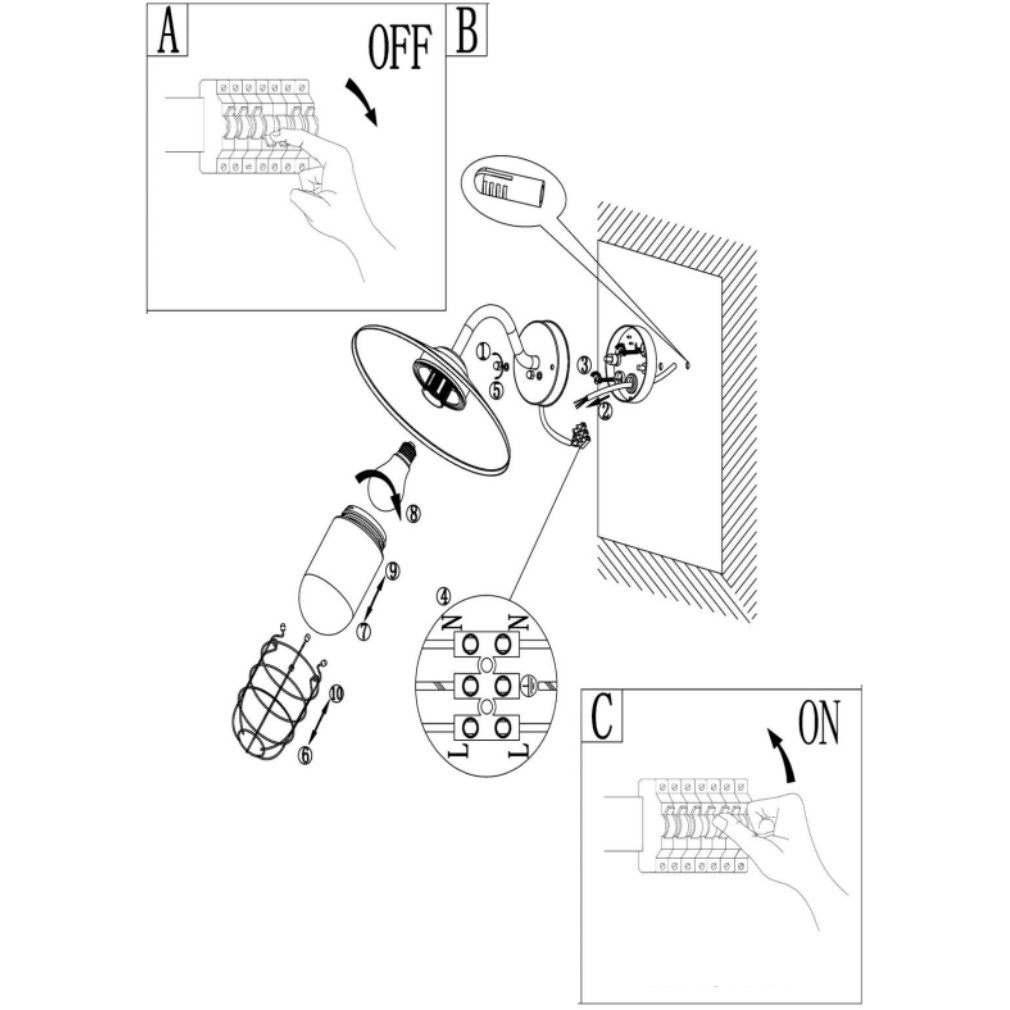 A

OFF

B

①
⑤
③
②
⑧
⑨
⑦
⑩
⑥
④

N N

L L

C

ON