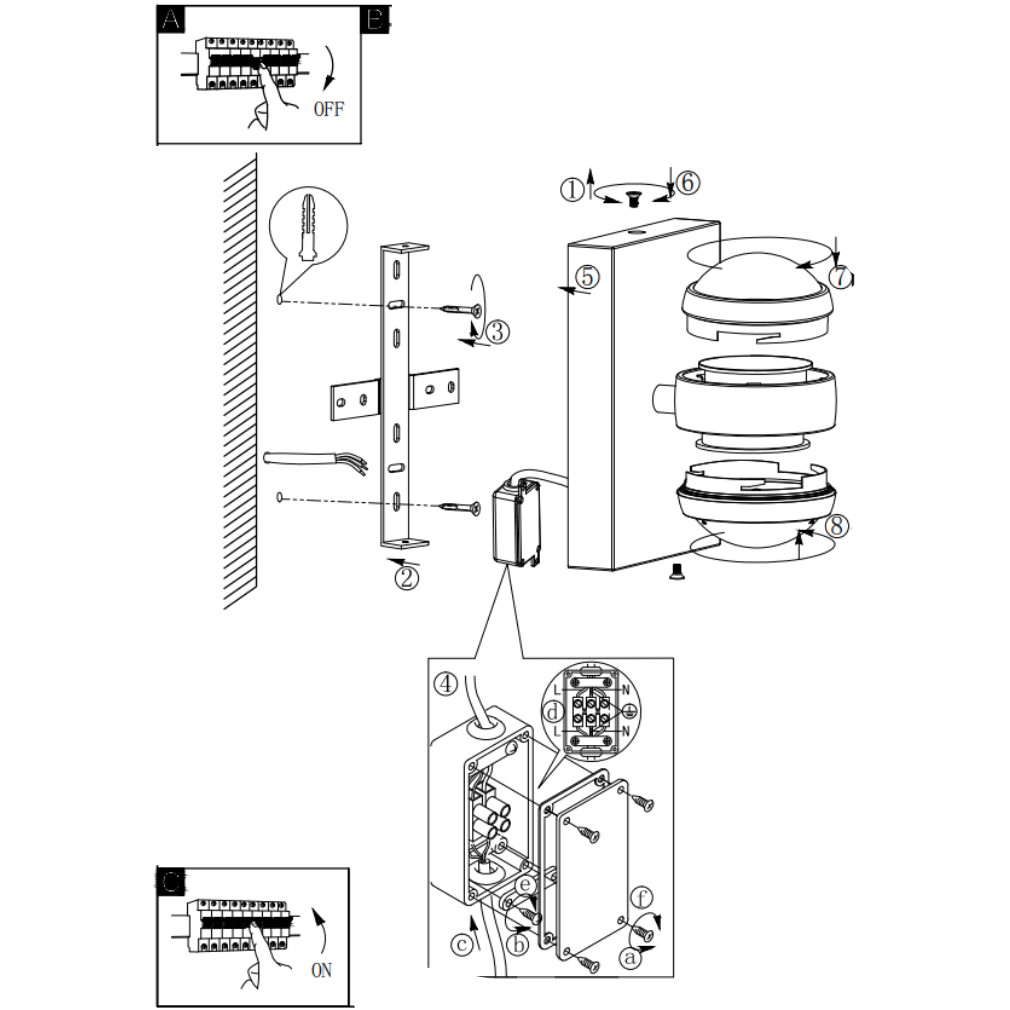 A
B
OFF
①
⑥
⑤
⑦
③
②
⑧
④
L
N
d
L
N
e
f
c
b
a
C
ON