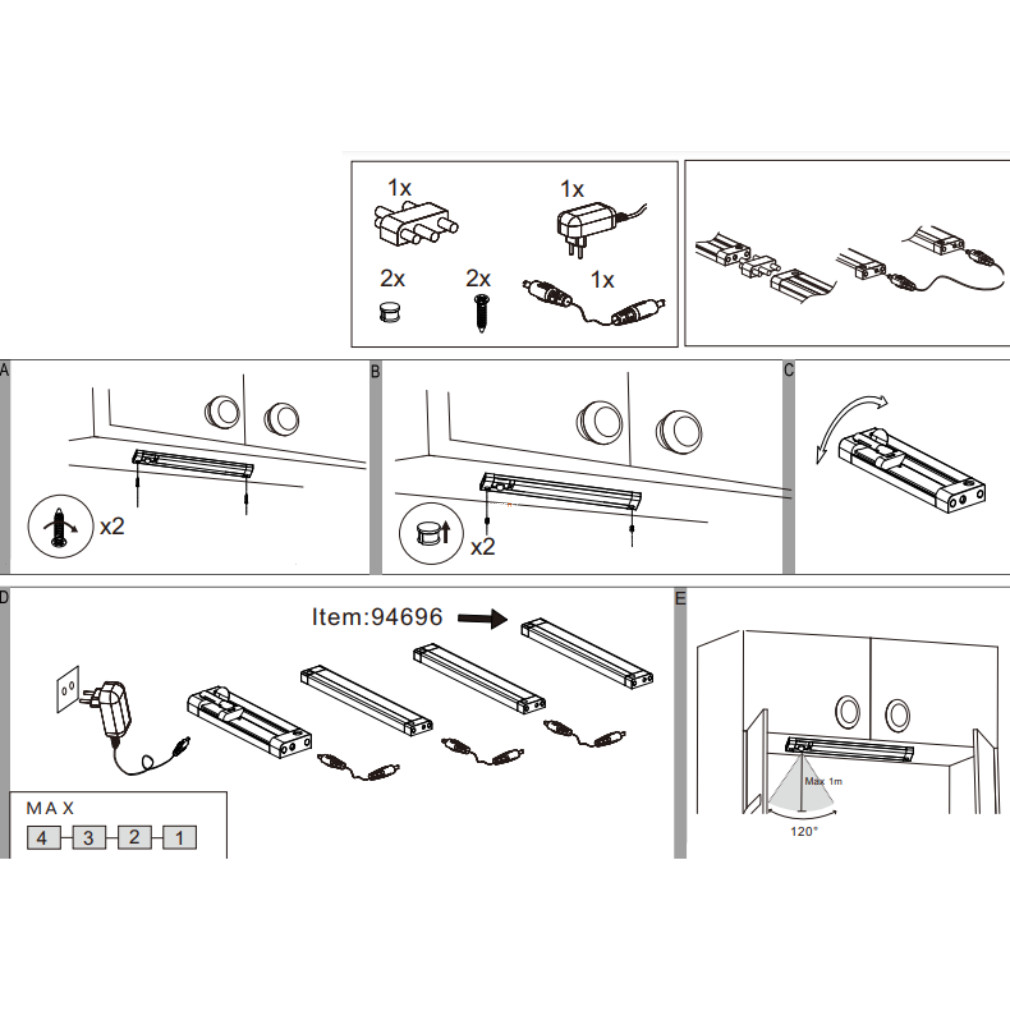 1x

1x

2x

2x

1x

A

x2

B

x2

C

D

Item:94696

MAX

4

3

2

1

E

Max 1m

120°