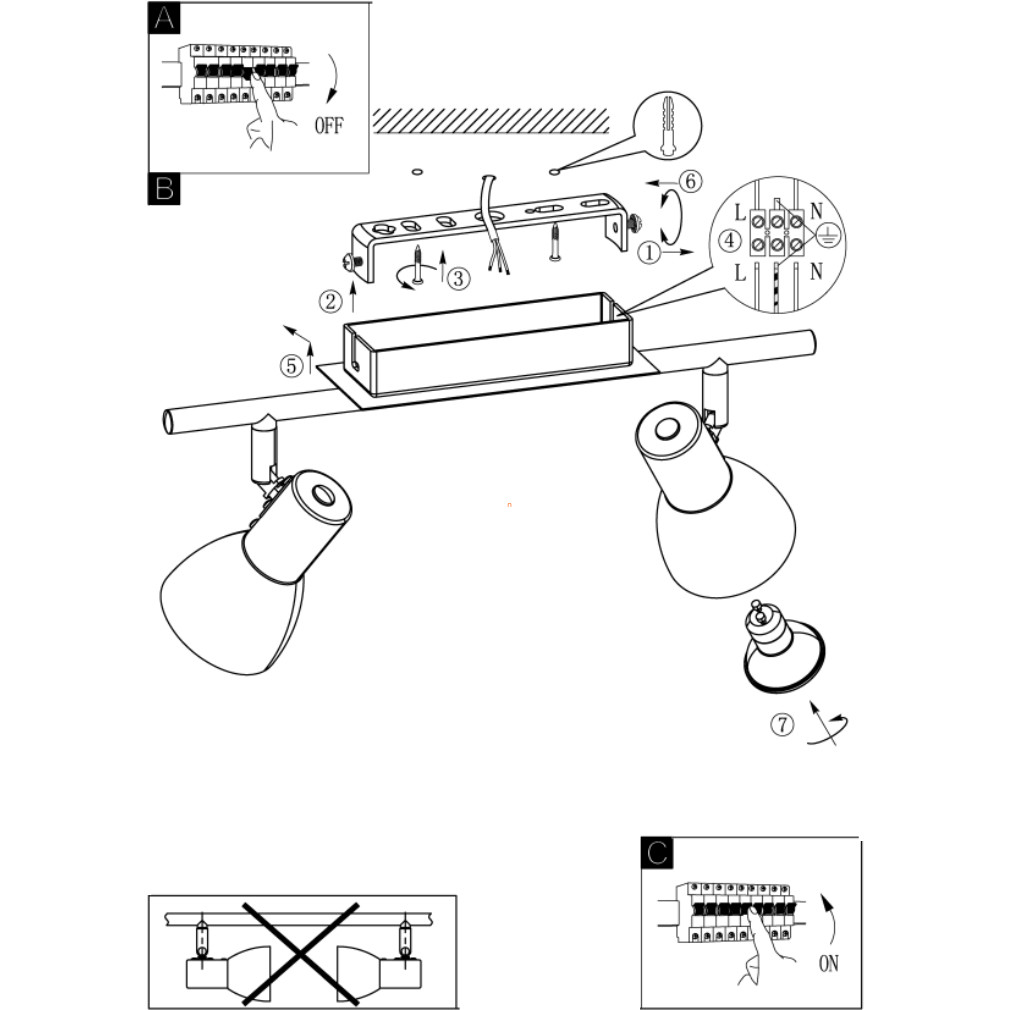 A

OFF

B

6

1

4

L

N

L

N

2

3

5

7

C

ON