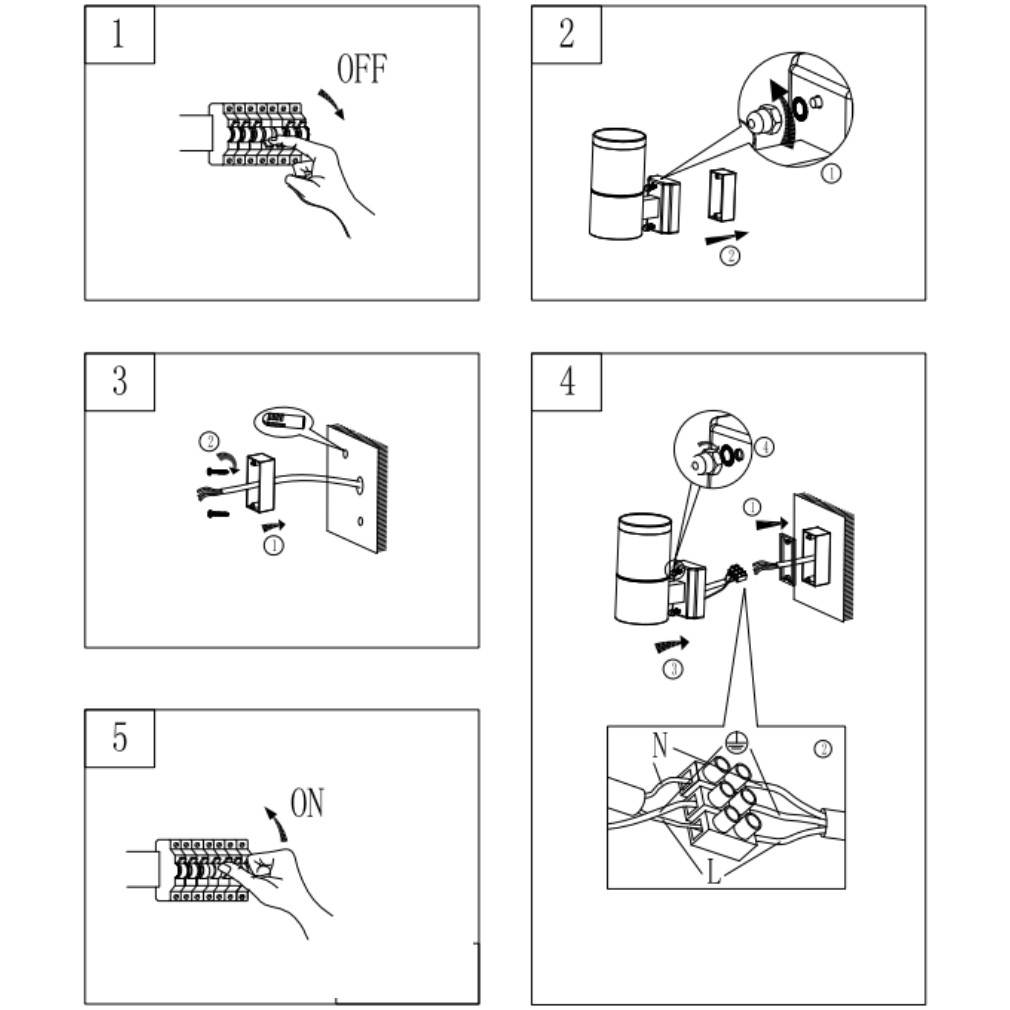 1

OFF

2

①

②

3

②

①

4

④

①

③

N

②

L

5

ON