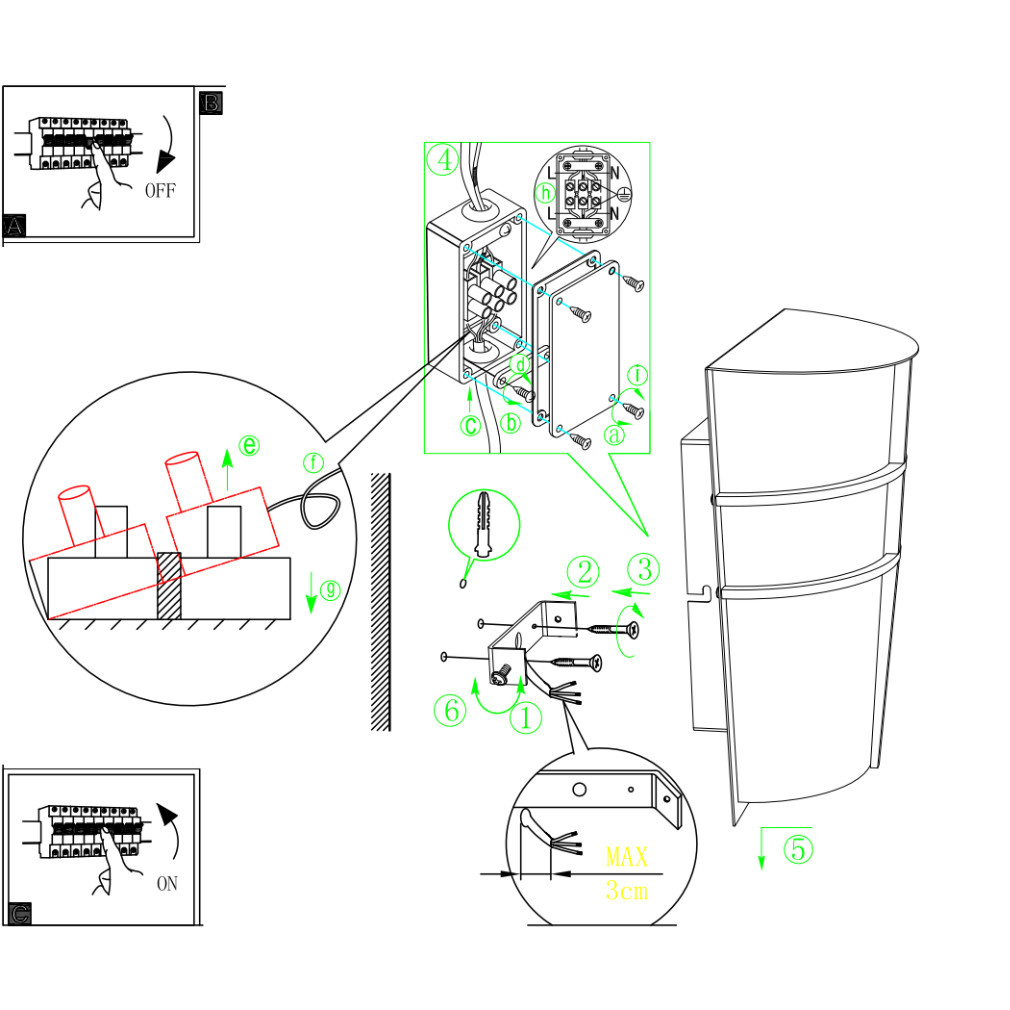 B
OFF
A

4
L N
h
L N
d
i
c b a
e
f
g

2 3
6 1
MAX
3cm
5

ON
C