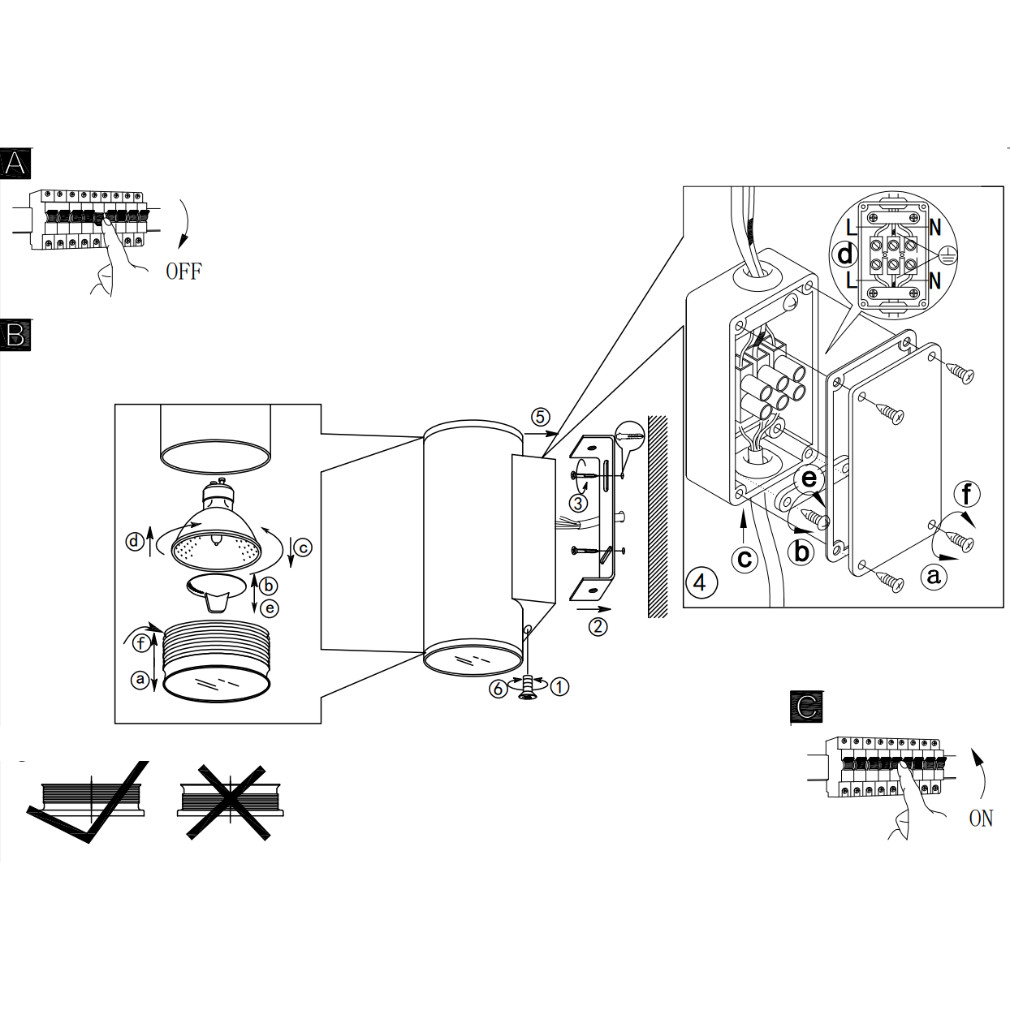 A

OFF

B

d

c

b

e

f

a

5

3

2

6

1

L

N

d

L

N

e

f

c

b

a

4

C

ON