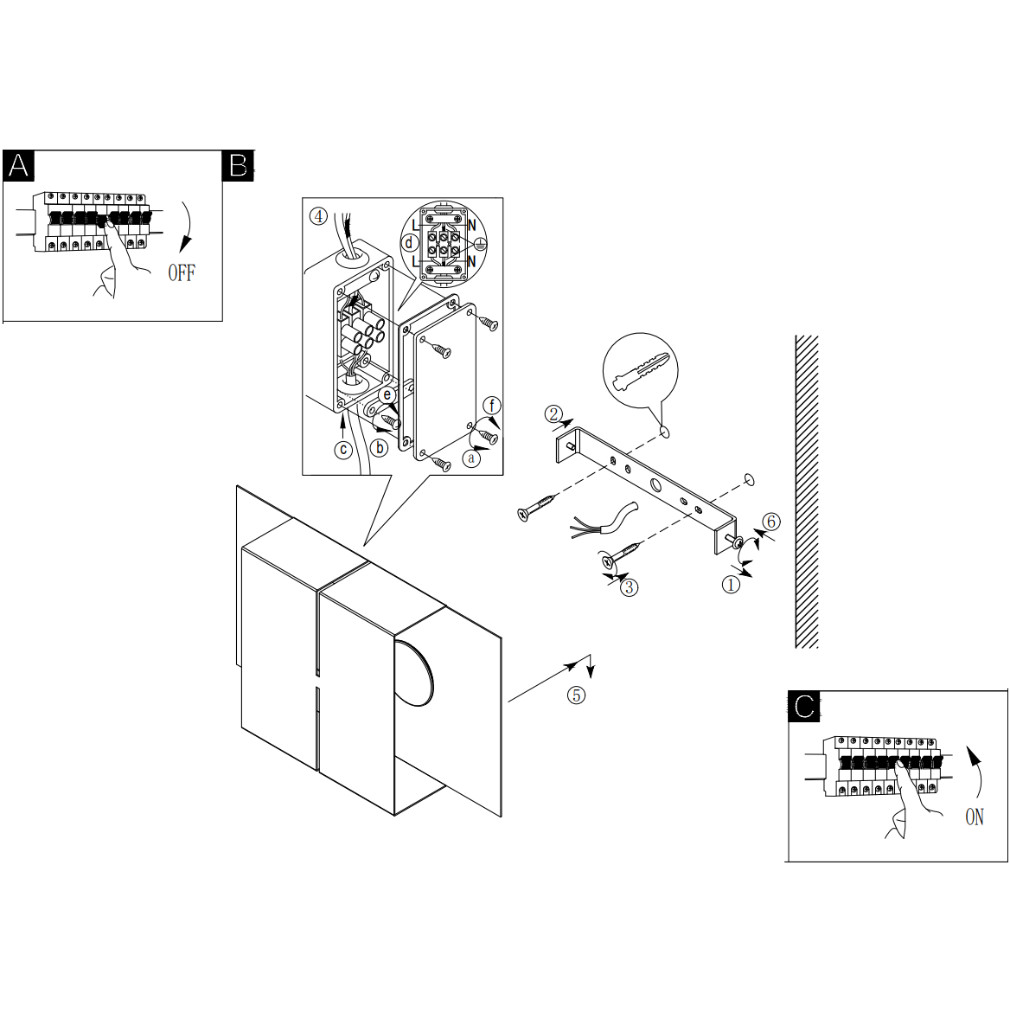 A

OFF

B

④

L

N

d

L

N

e

f

c

b

a

②

⑥

③

①

⑤

C

ON