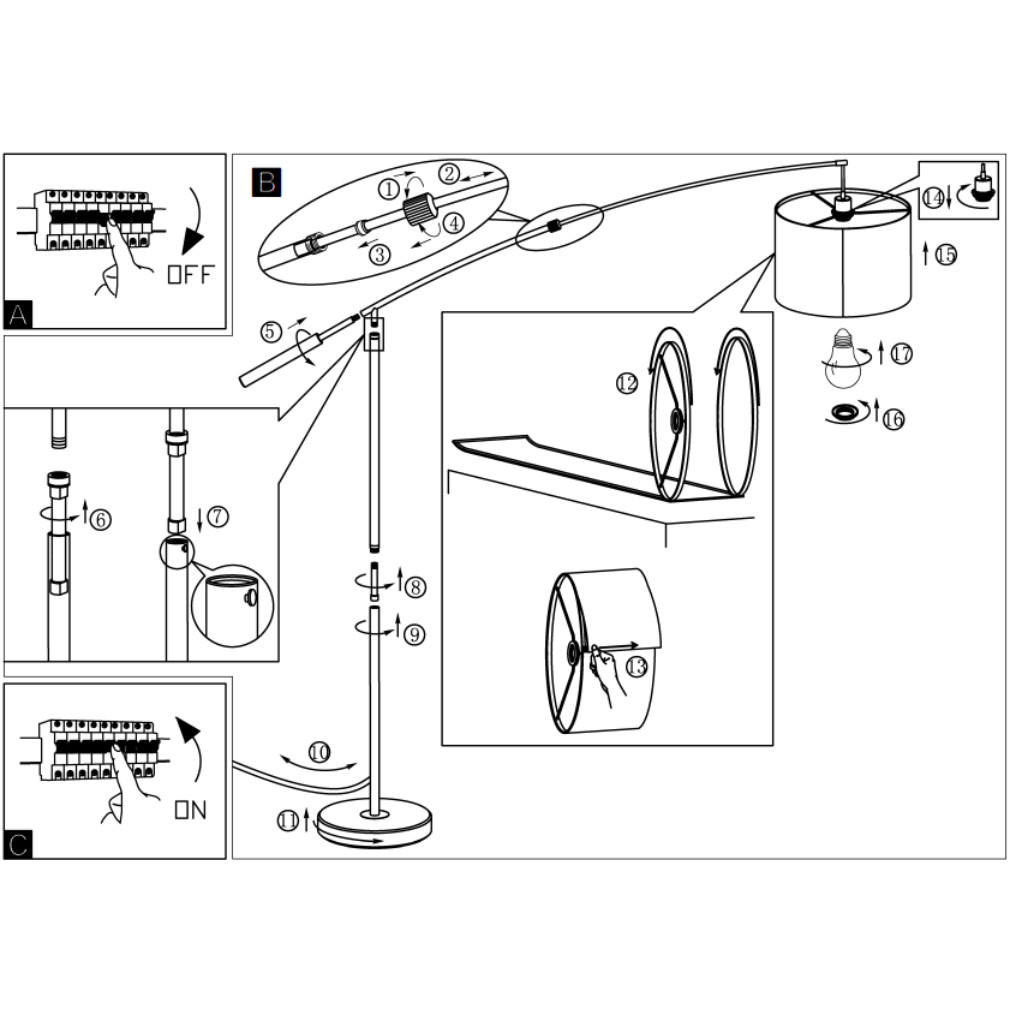 OFF
A
B
①
②
③
④
⑤
⑥
⑦
⑧
⑨
⑩
⑪
⑫
⑬
⑭
⑮
⑯
⑰
ON
C