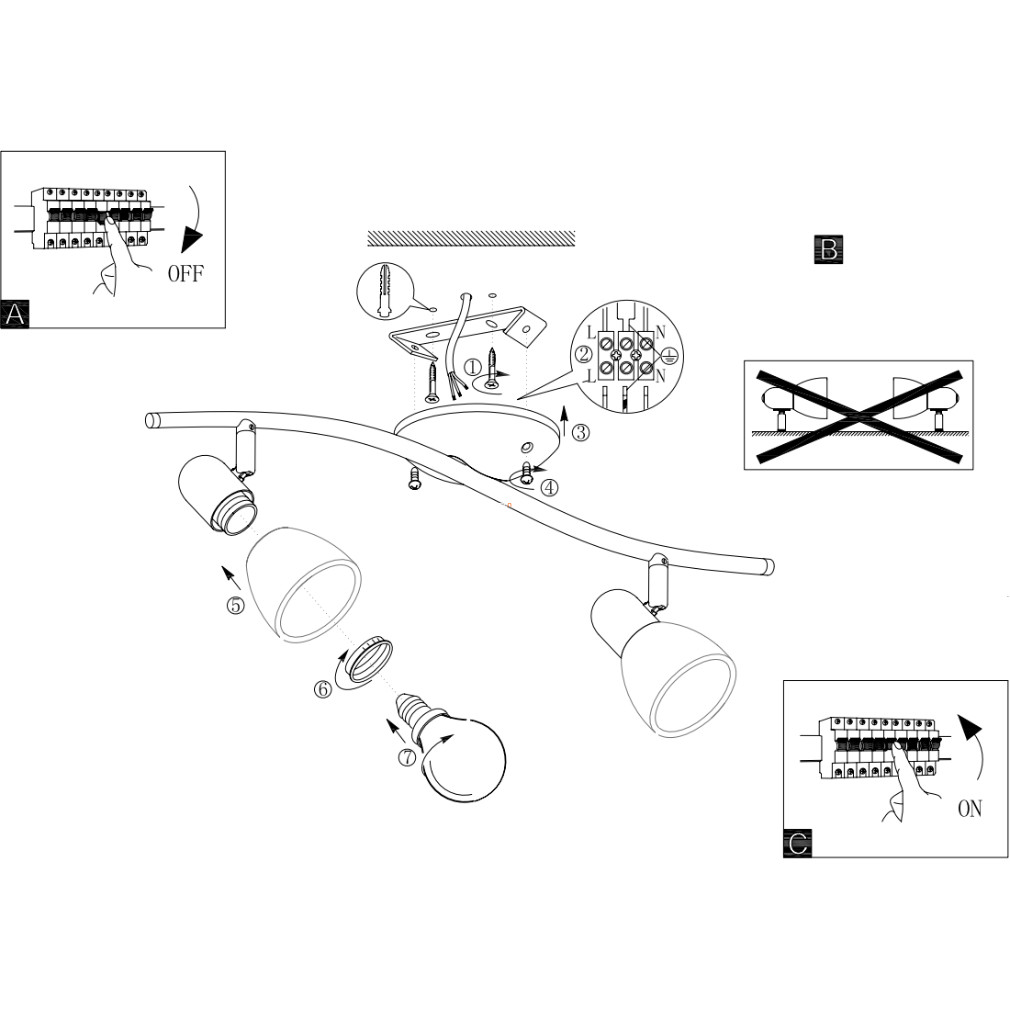 OFF

A

B

①

②

L
N

L
N

③

④

⑤

⑥

⑦

ON

C