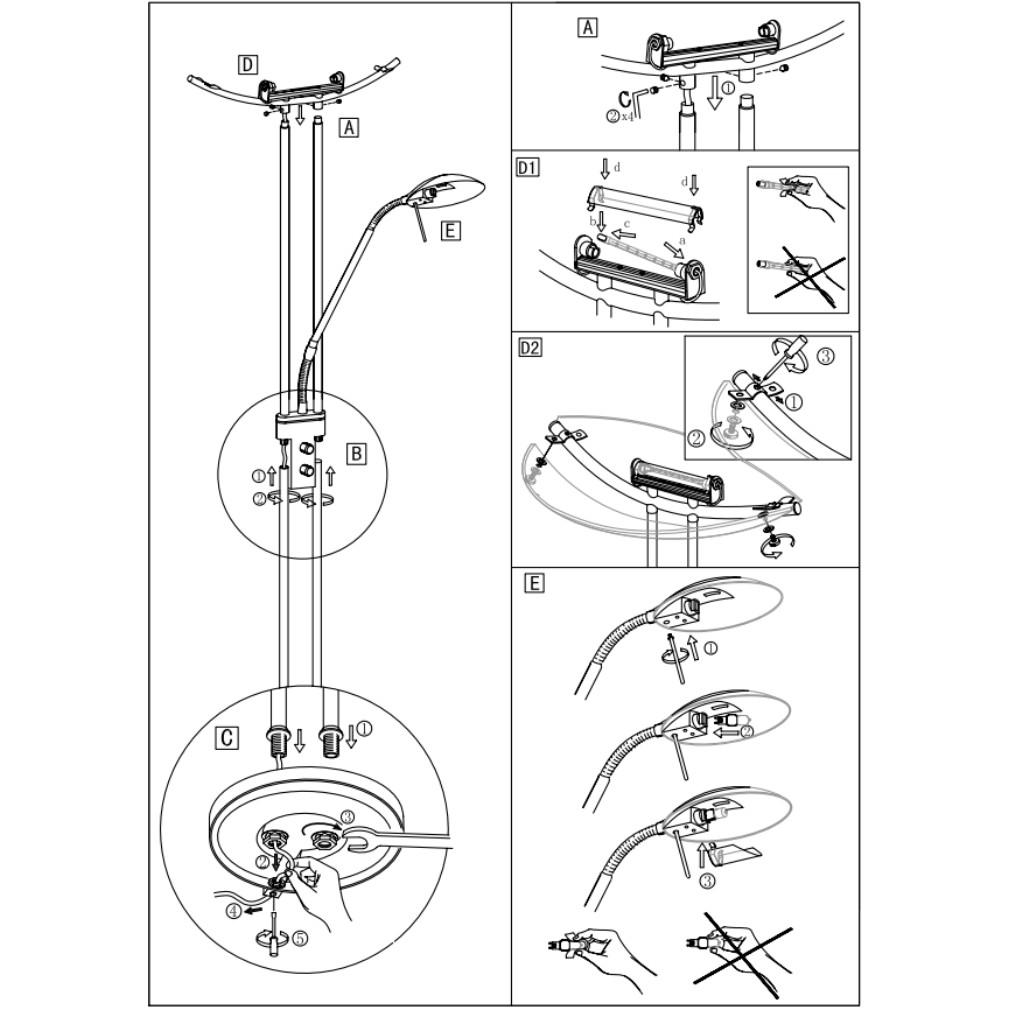 D
A
E
B
①
②
C
①
③
②
④
⑤
A
①
②x4
D1
d
d
b
c
a
D2
③
①
②
E
①
②
③