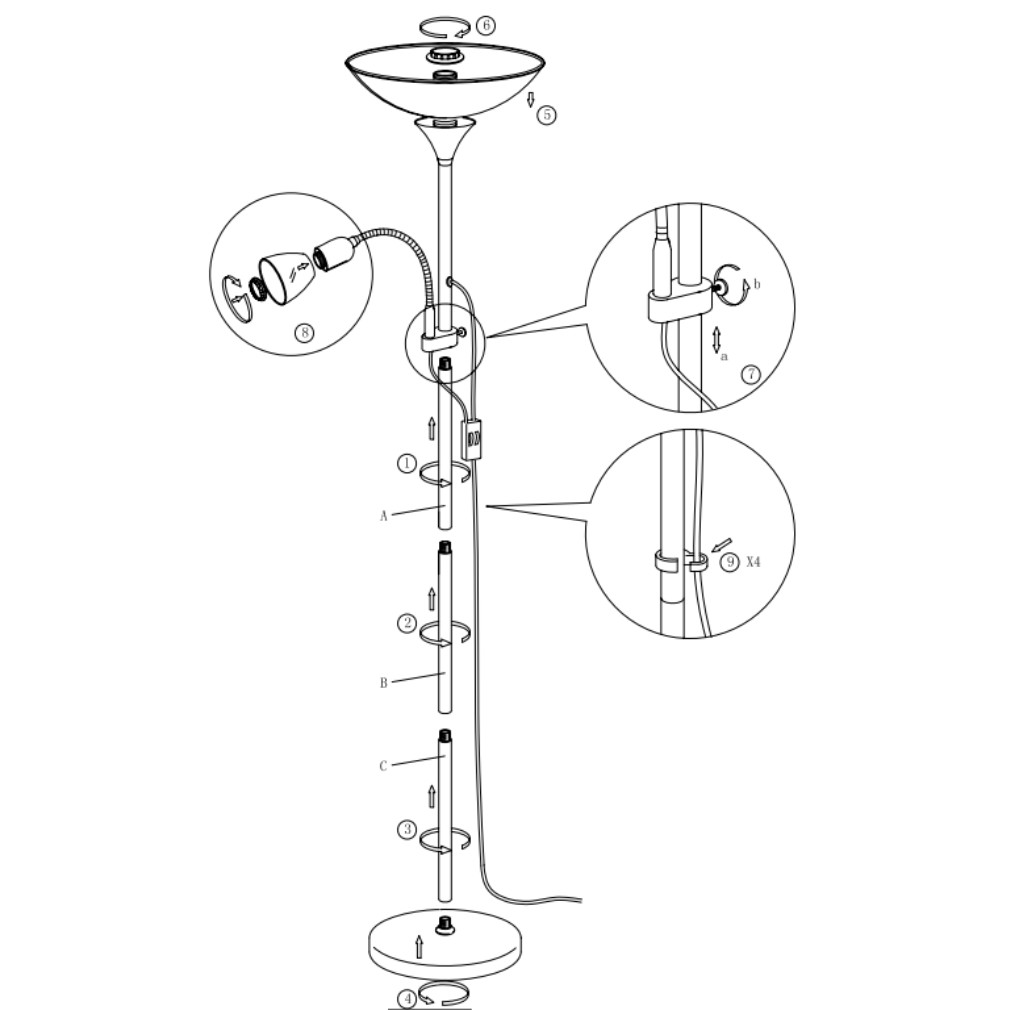 6
5
8
b
a
7
1
A
9 X4
2
B
C
3
4