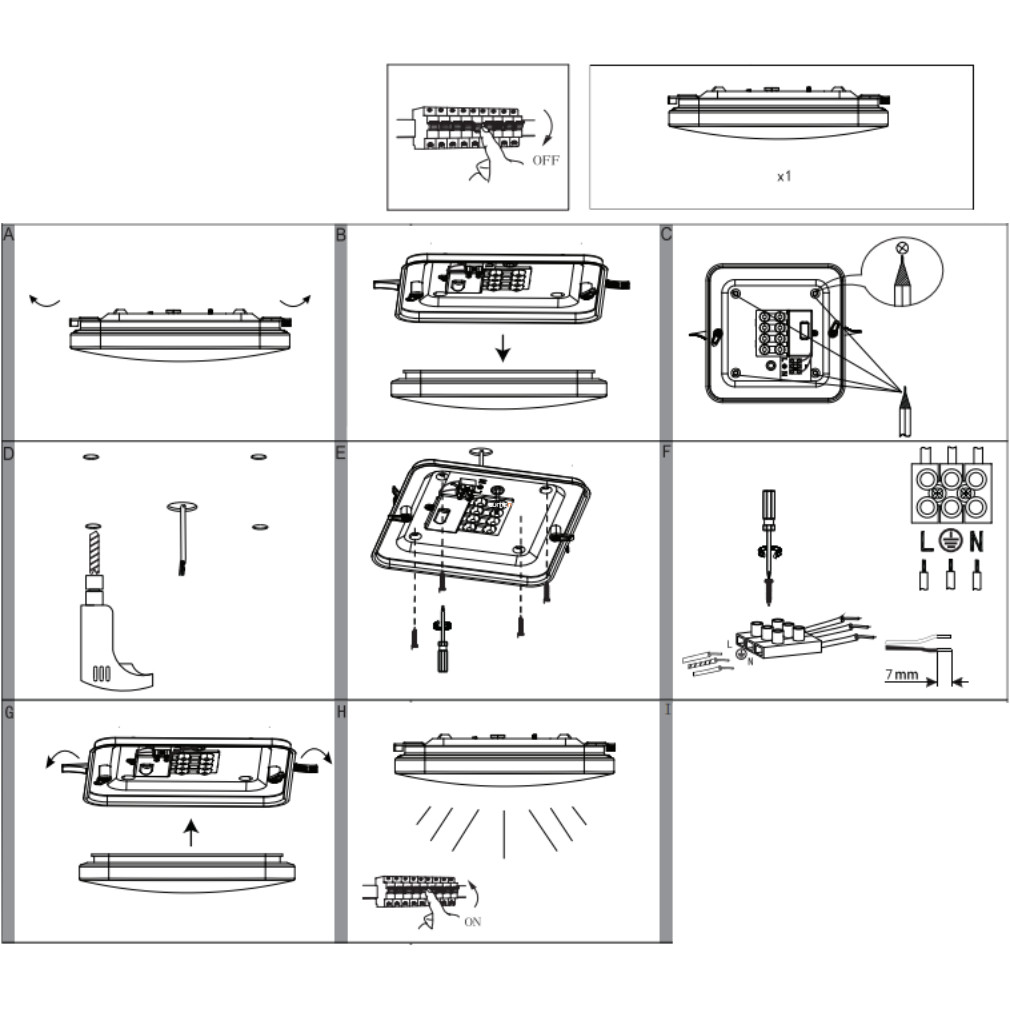 OFF

x1

A

B

C

D

E

F

L N

L
N

7 mm

G

H

ON

I