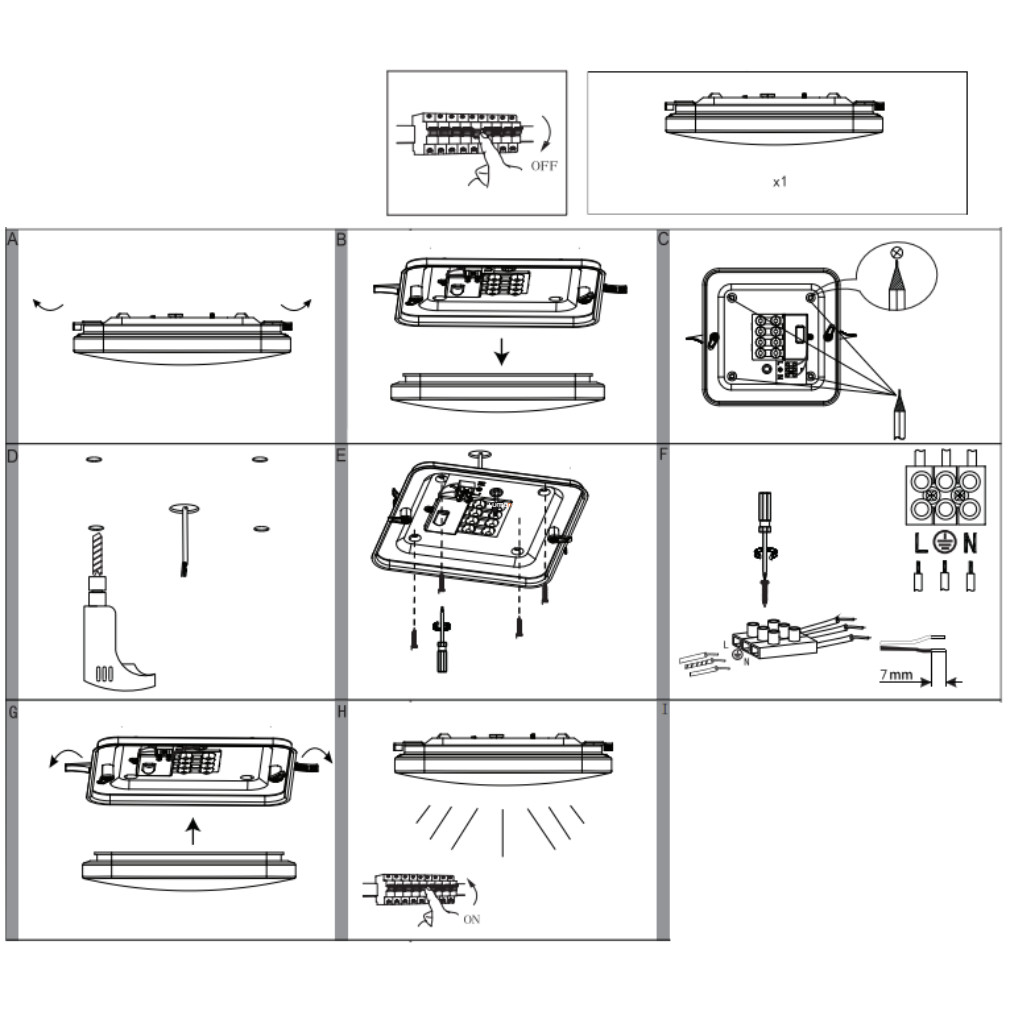 OFF

x1

A

B

C

D

E

F

L N

L N

7 mm

G

H

ON

I